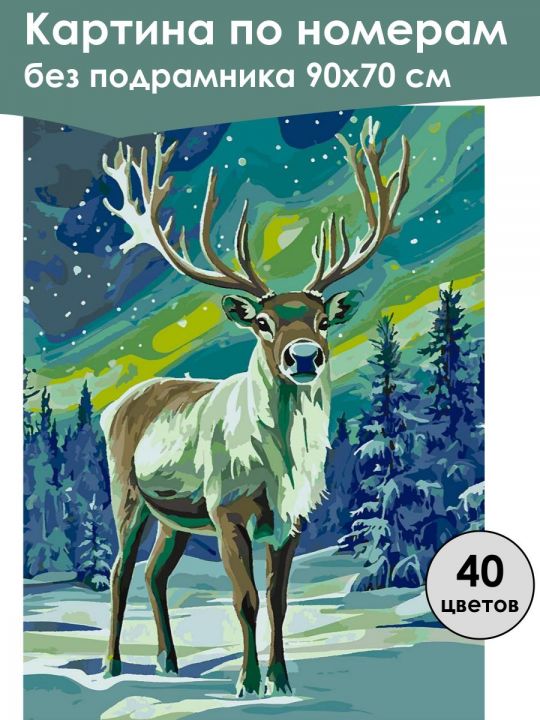 Картина по номерам
без подрамника 90х70 см

40
цветов