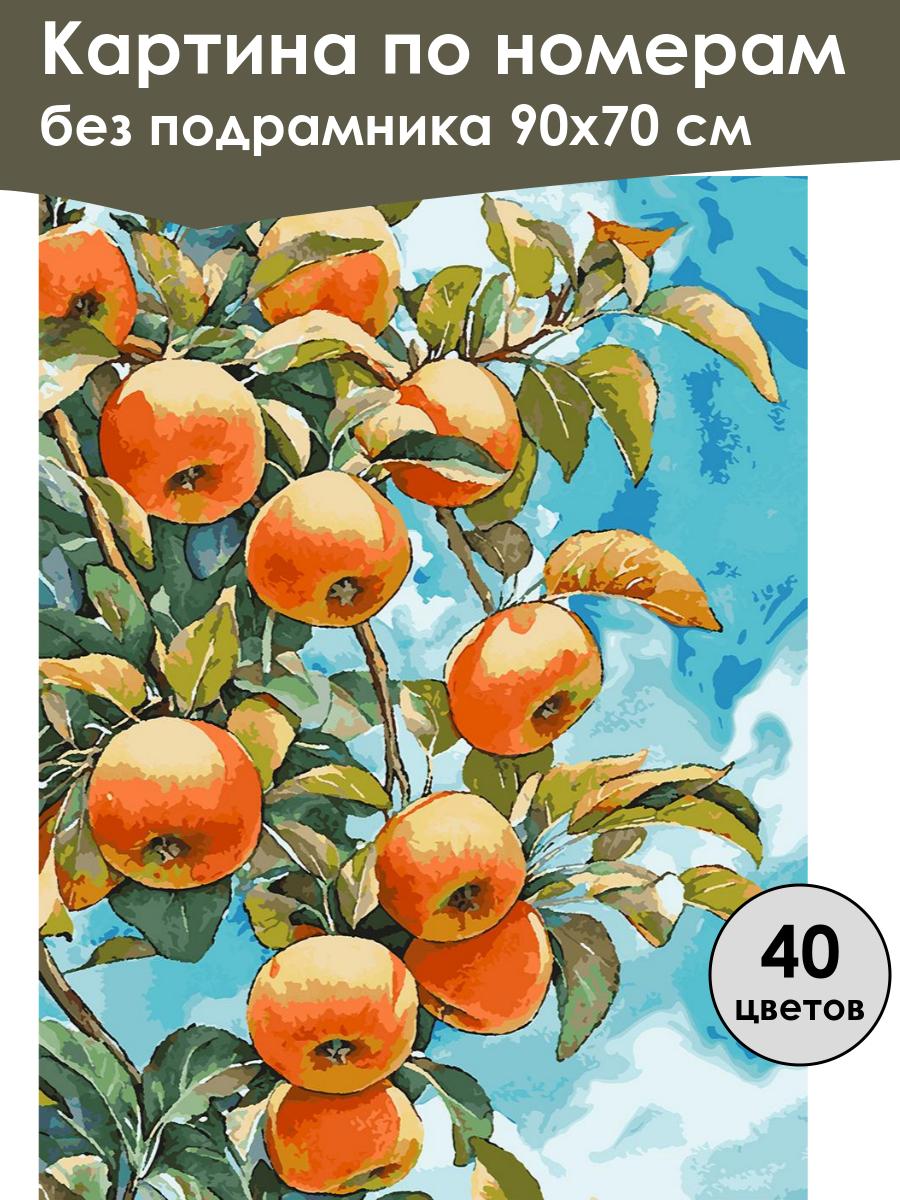 Картина по номерам
без подрамника 90х70 см

40
цветов