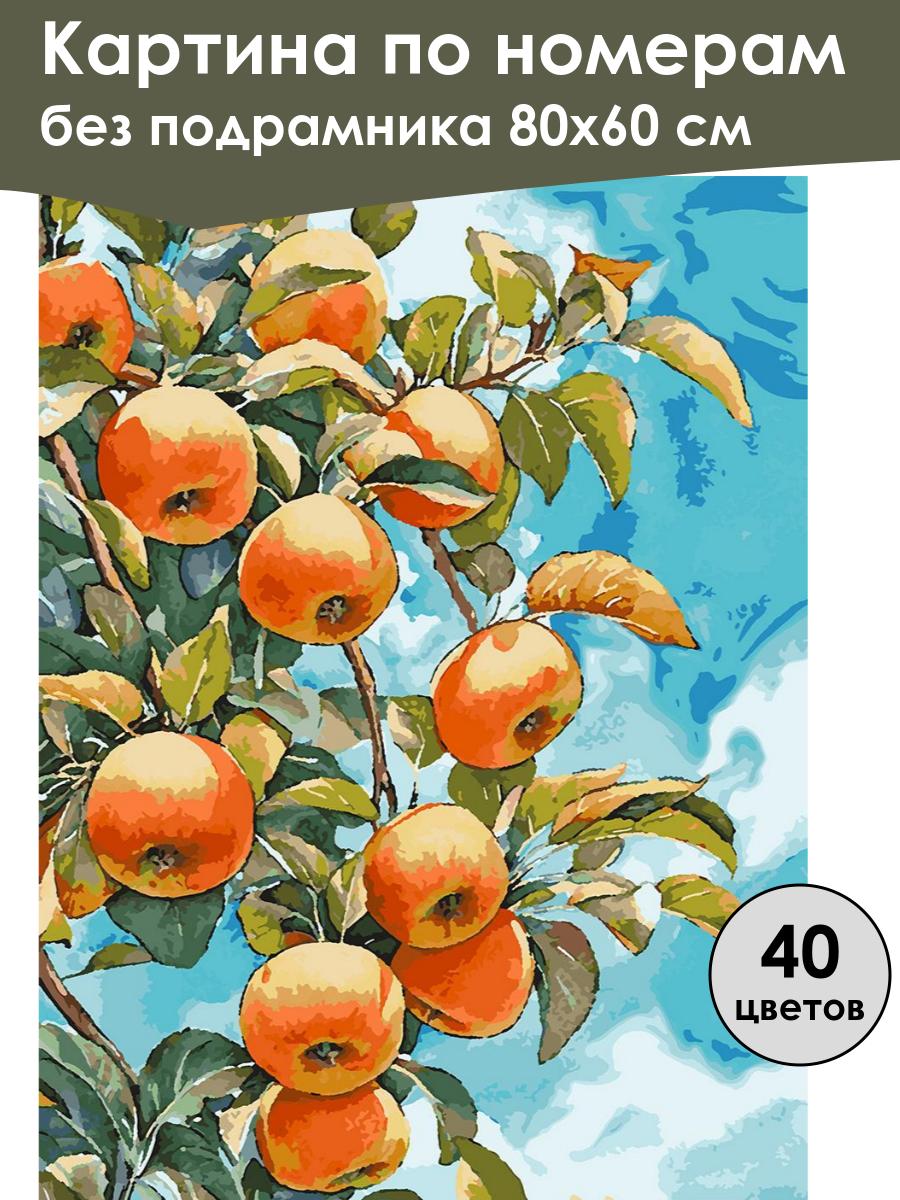 Картина по номерам
без подрамника 80х60 см

40
цветов