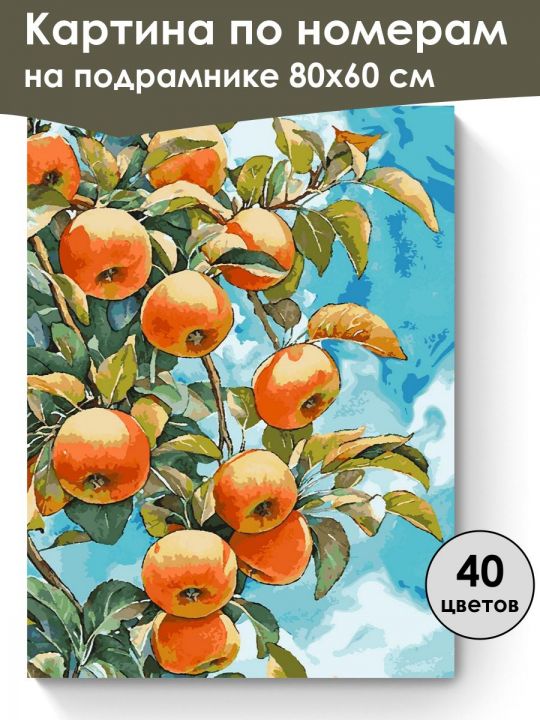 Картина по номерам на подрамнике 80х60 см

40 цветов