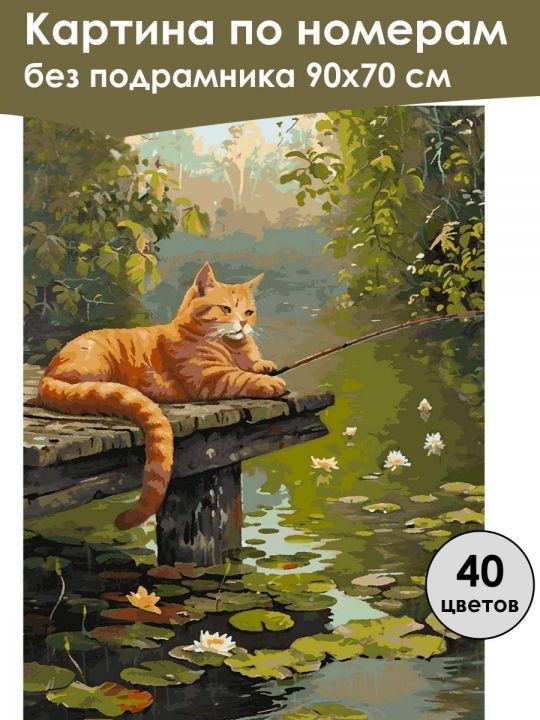 Картина по номерам
без подрамника 90х70 см

40
цветов