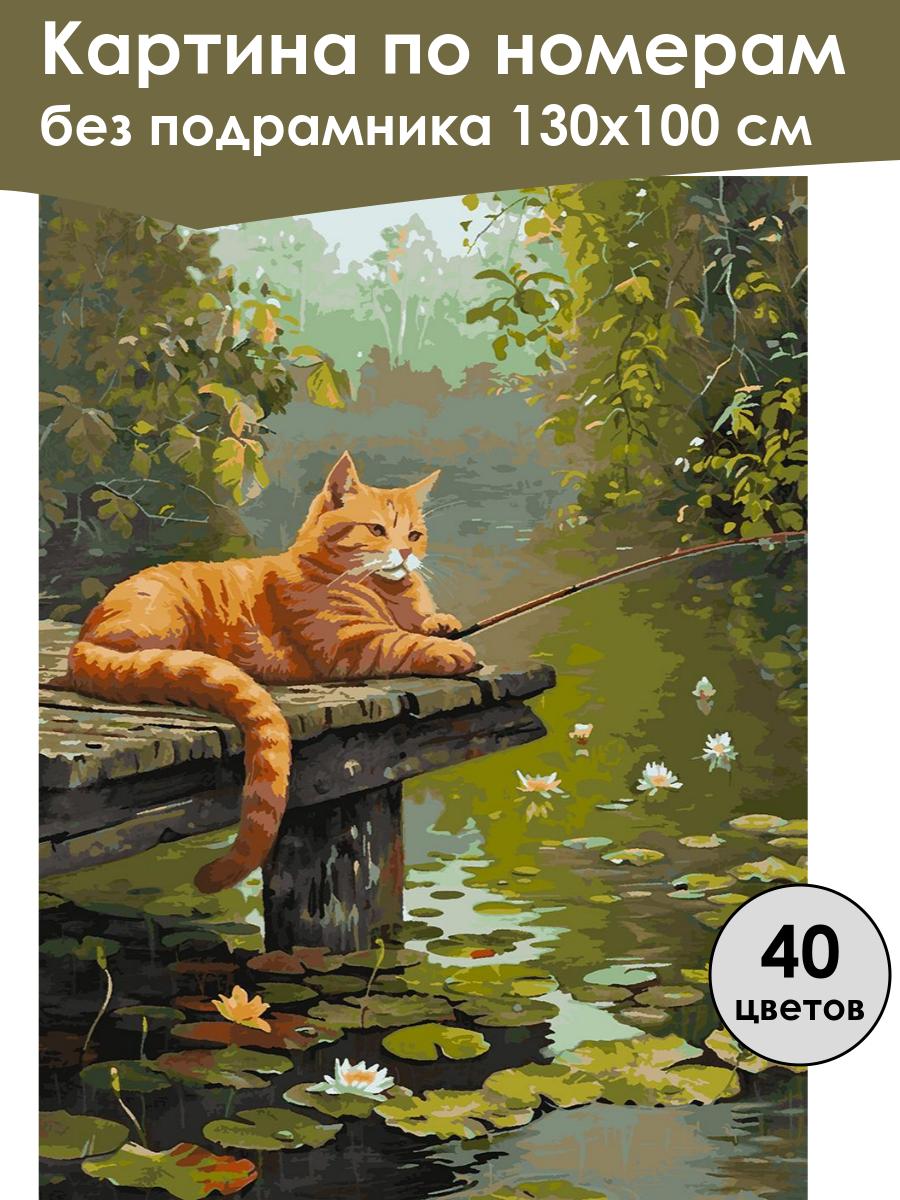 Картина по номерам
без подрамника 130х100 см

40
цветов