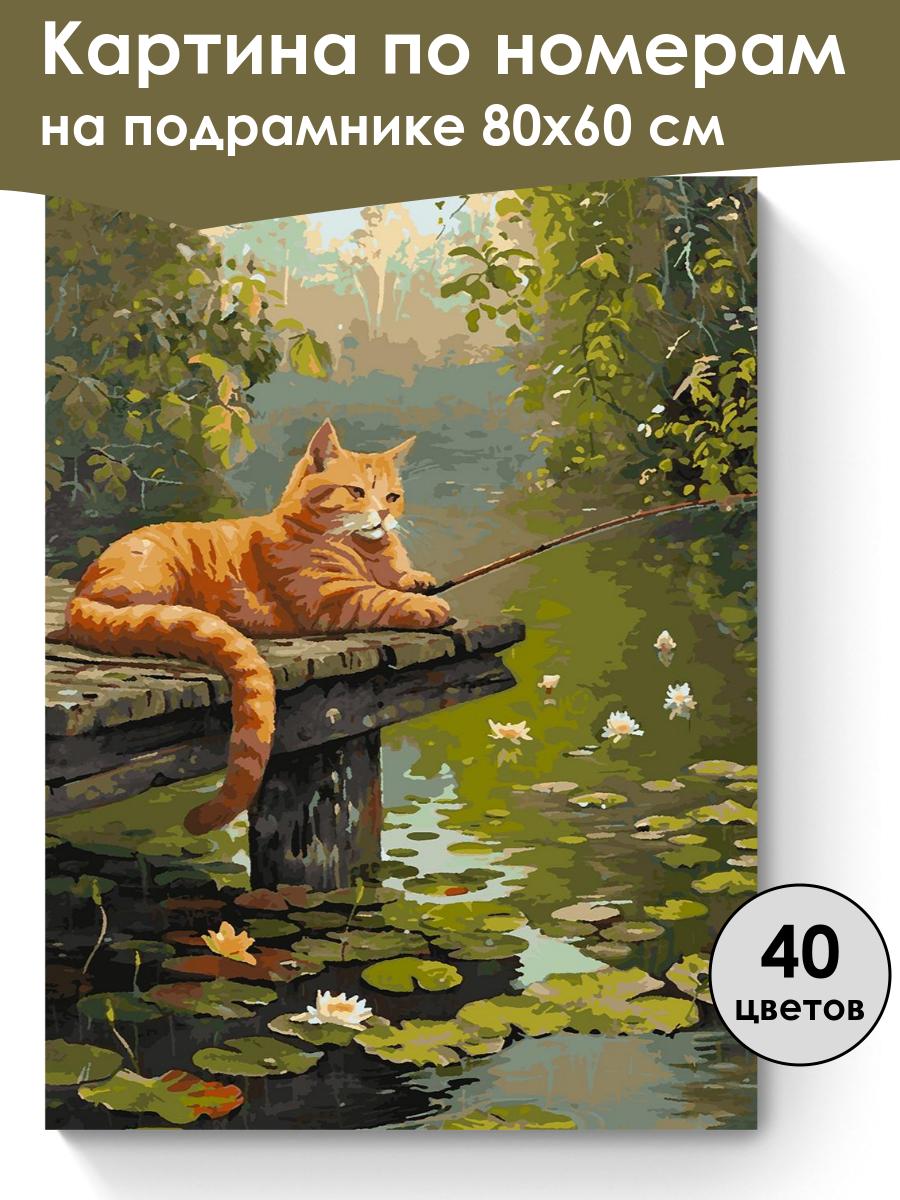 Картина по номерам
на подрамнике 80х60 см

40
цветов