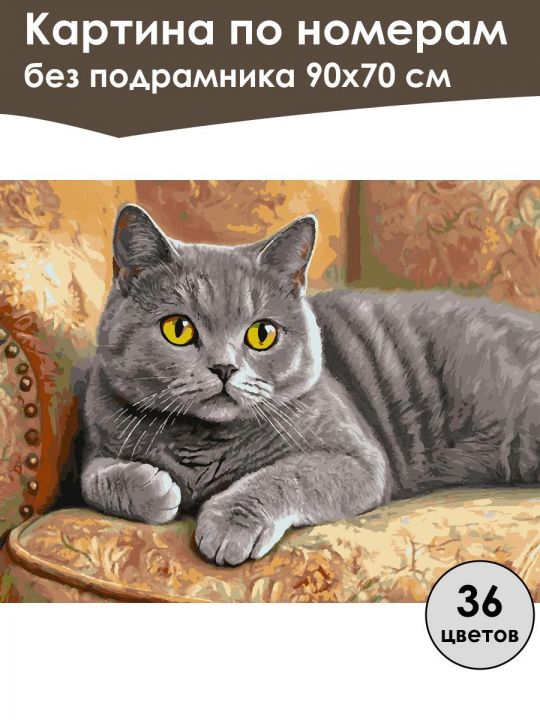 Картина по номерам
без подрамника 90х70 см

36
цветов