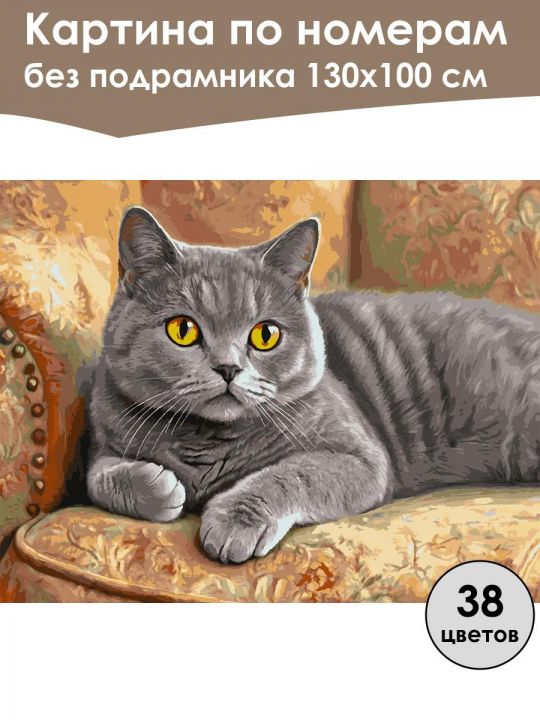 Картина по номерам без подрамника 130х100 см

38 цветов