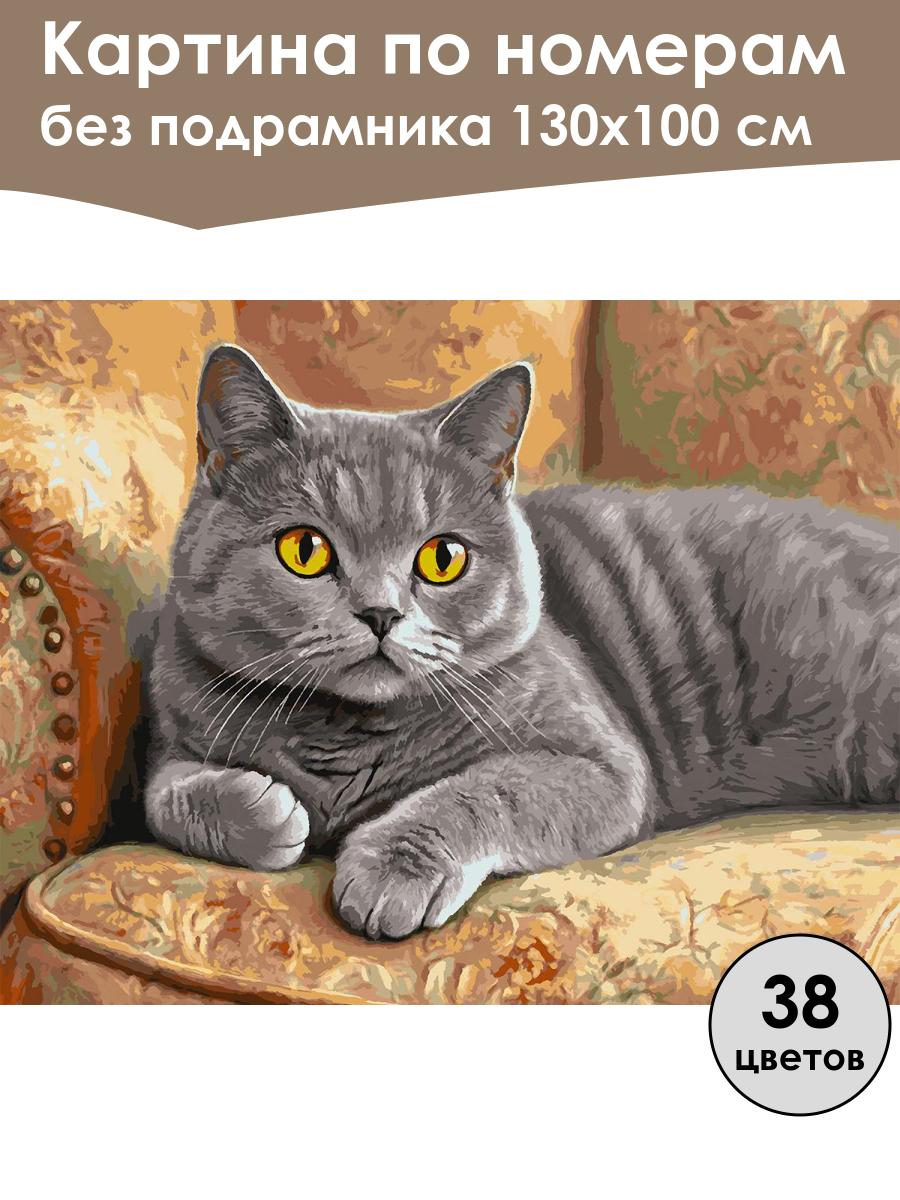 Картина по номерам
без подрамника 130х100 см

38
цветов