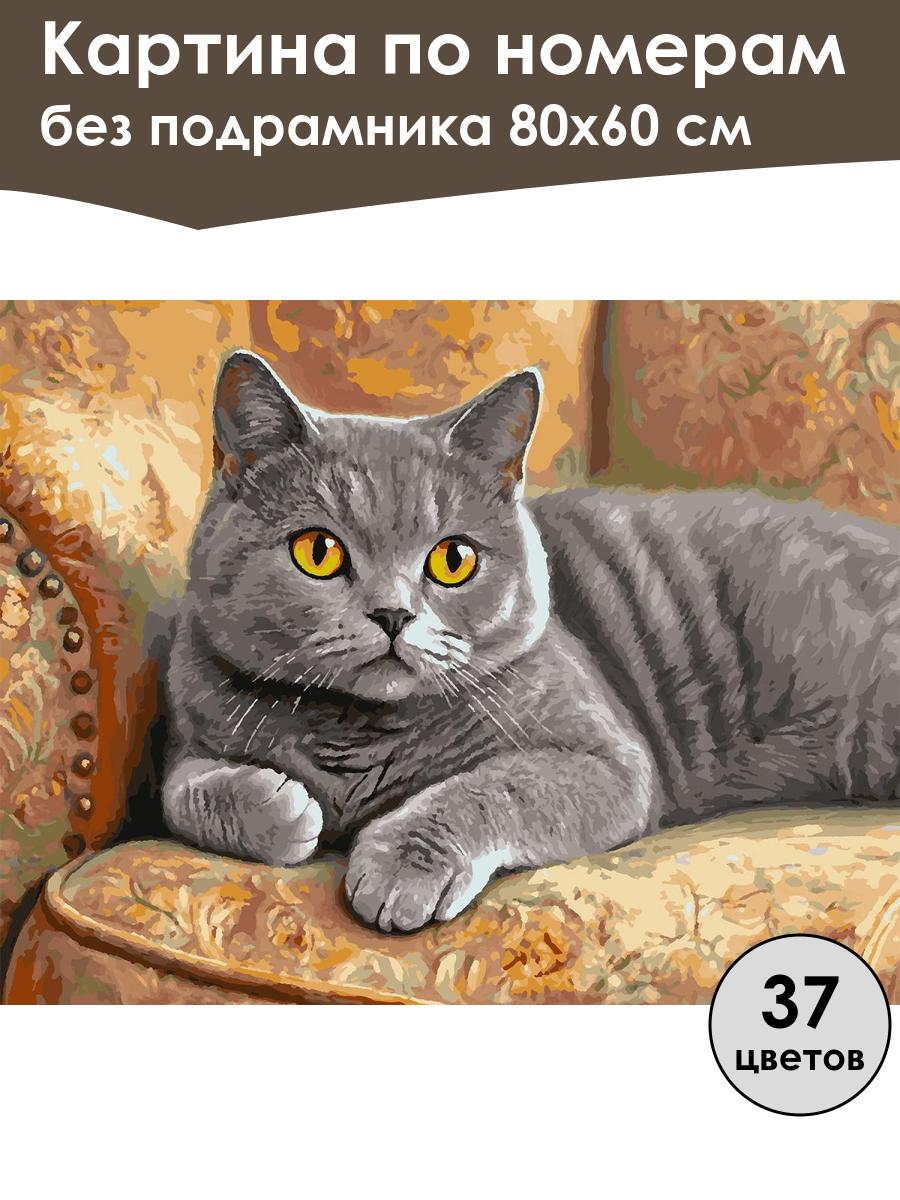 Картина по номерам
без подрамника 80х60 см

37
цветов