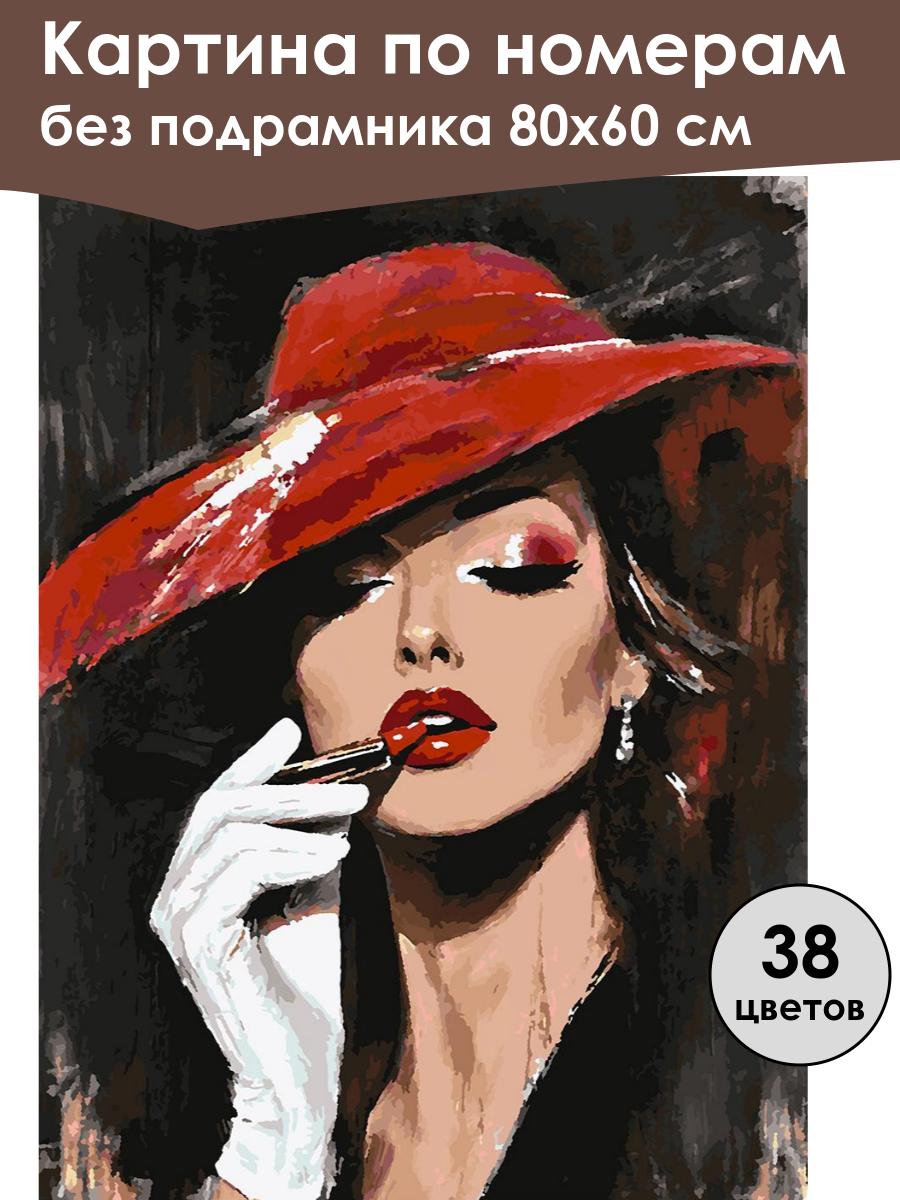 Картина по номерам
без подрамника 80х60 см

38
цветов