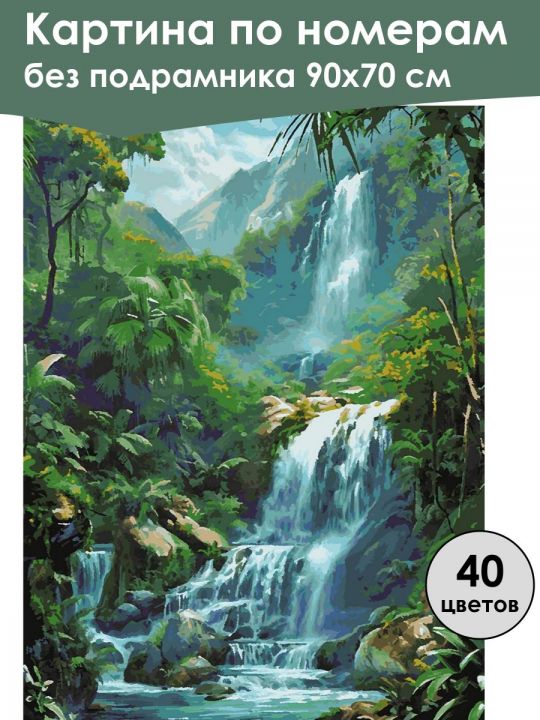 Картина по номерам
без подрамника 90х70 см

40
цветов