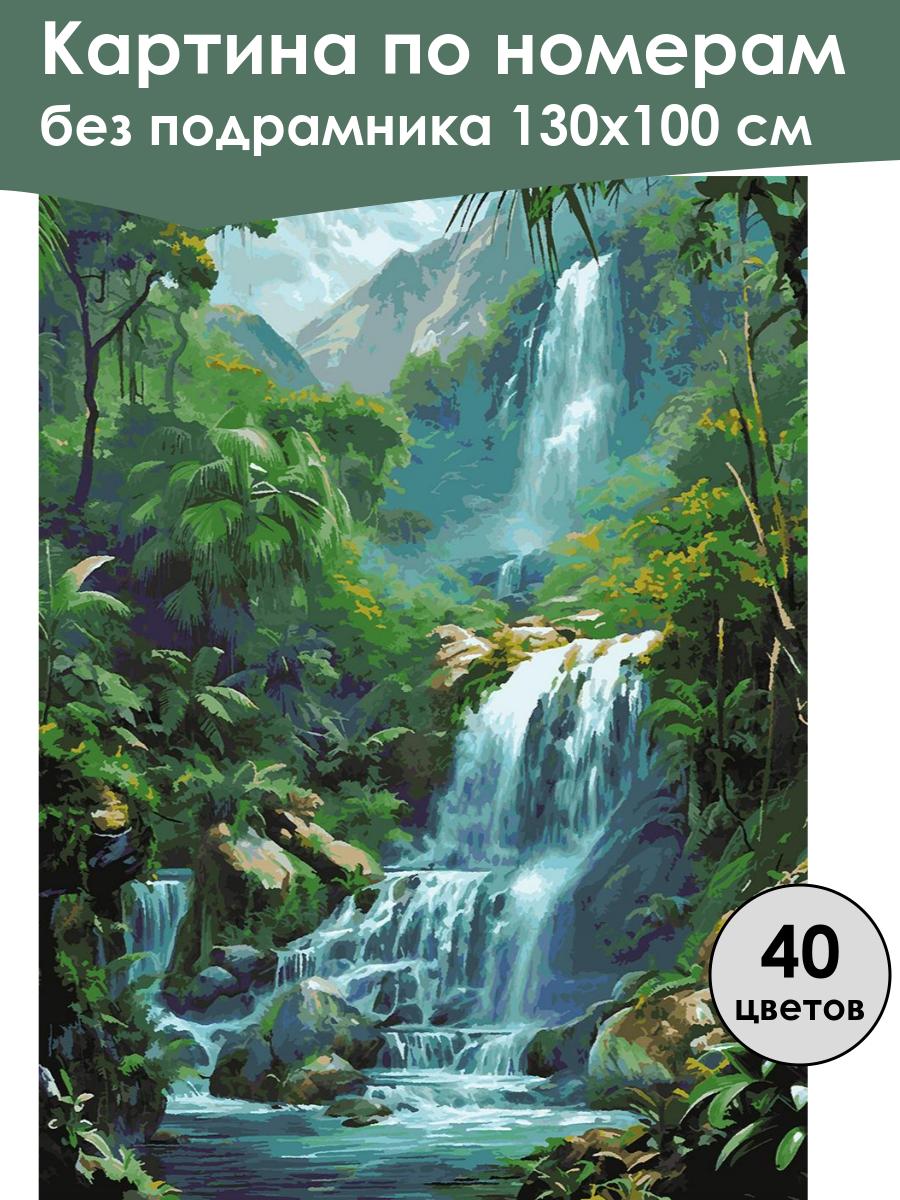 Картина по номерам
без подрамника 130х100 см

40
цветов