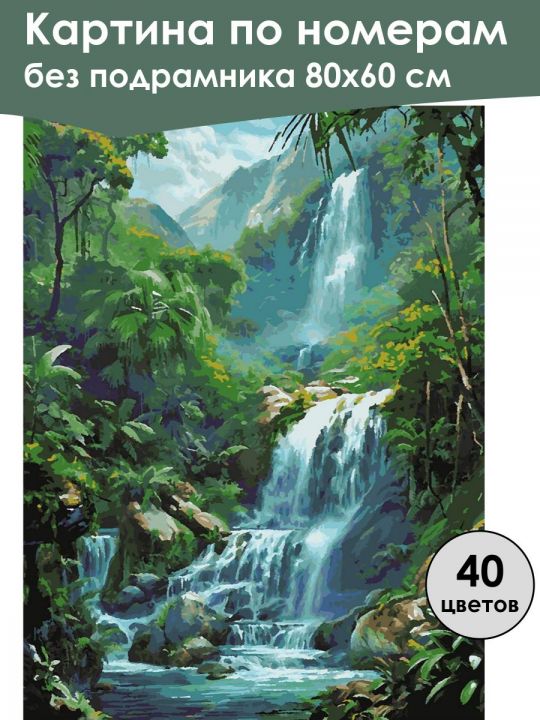 Картина по номерам без подрамника 80х60 см

40 цветов