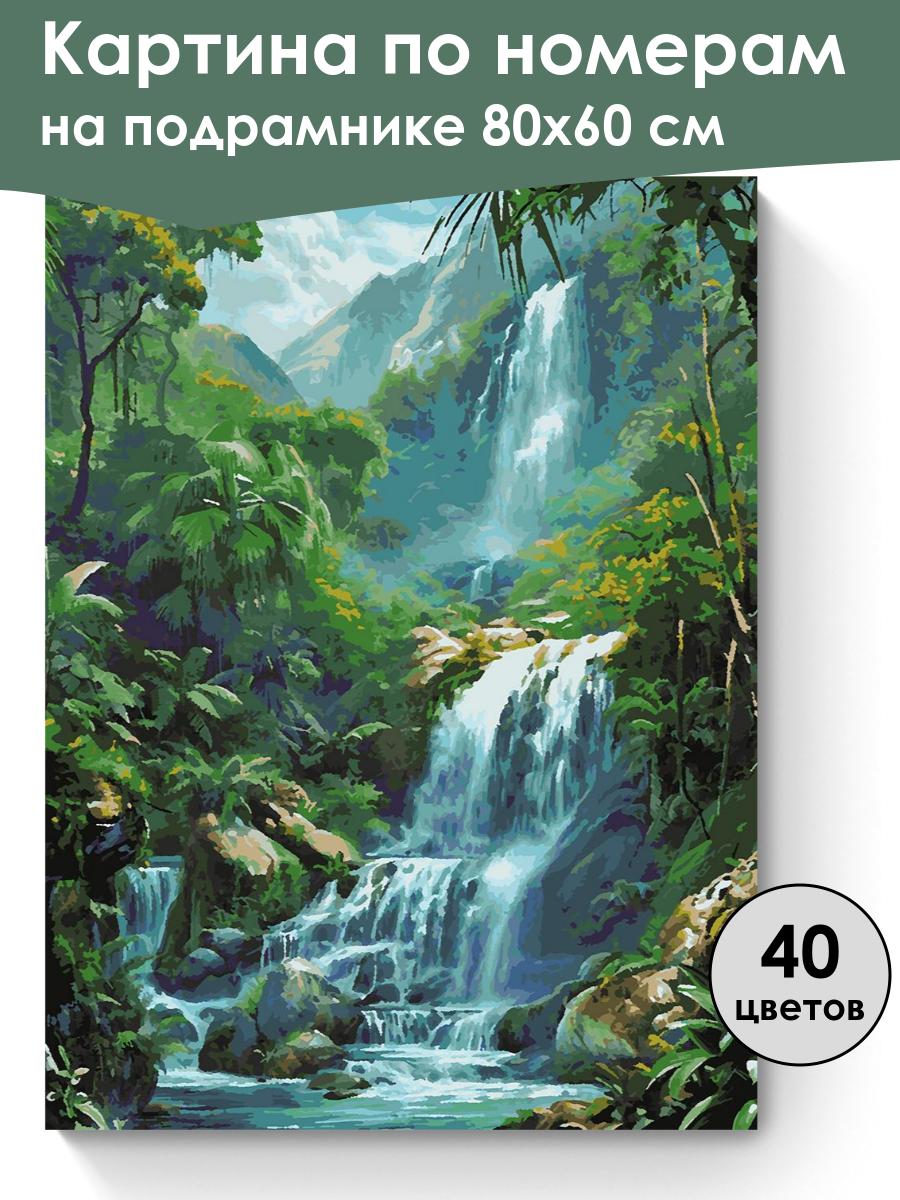 Картина по номерам
на подрамнике 80х60 см

40
цветов