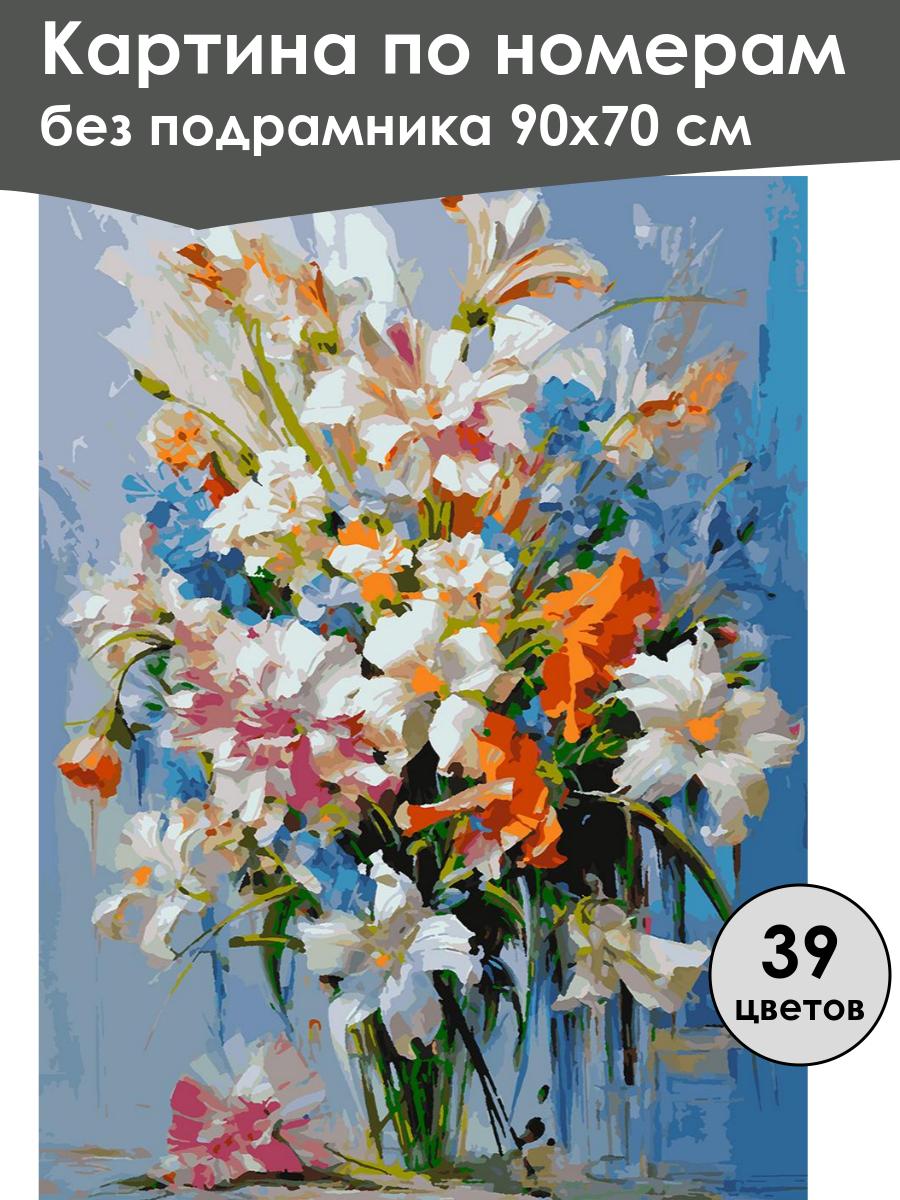 Картина по номерам
без подрамника 90х70 см

39
цветов