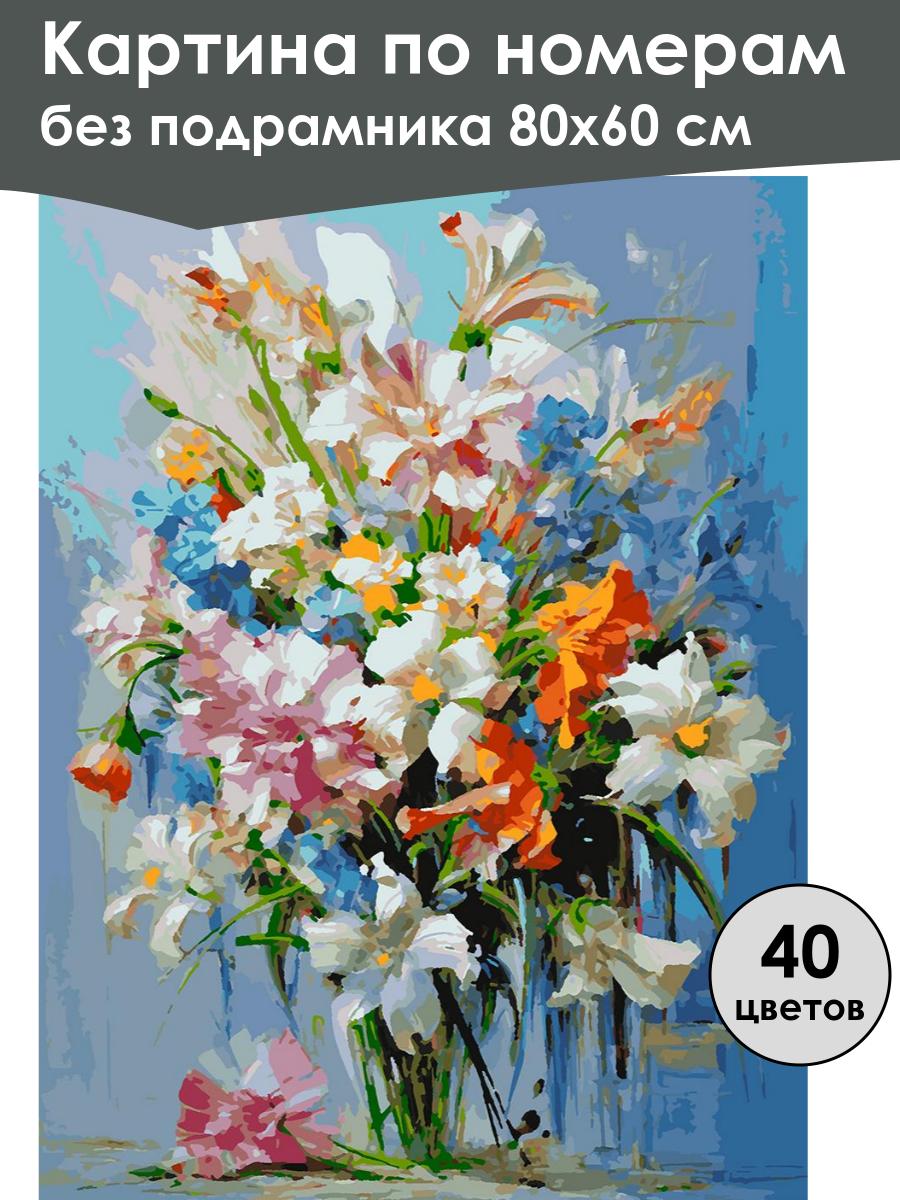 Картина по номерам
без подрамника 80х60 см

40
цветов