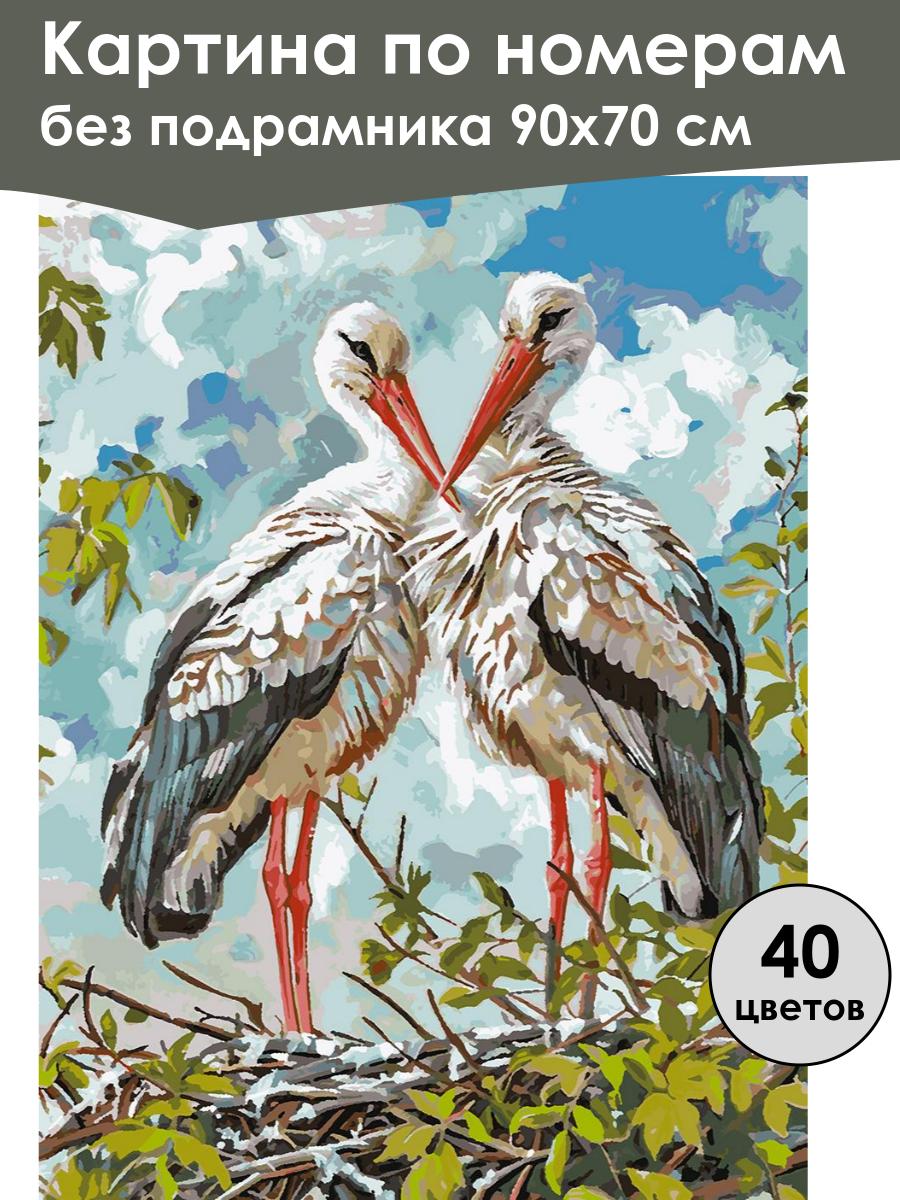 Картина по номерам
без подрамника 90х70 см

40
цветов