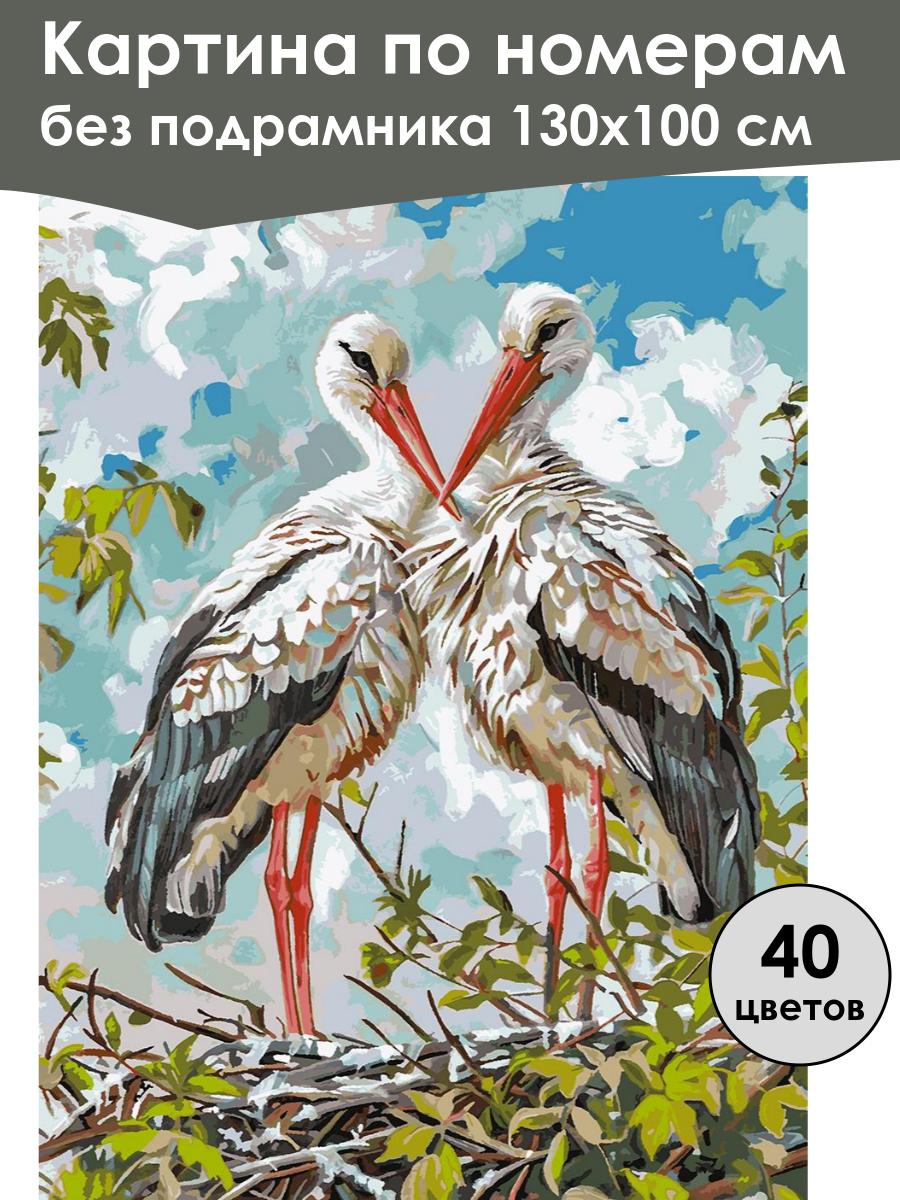 Картина по номерам
без подрамника 130х100 см

40
цветов