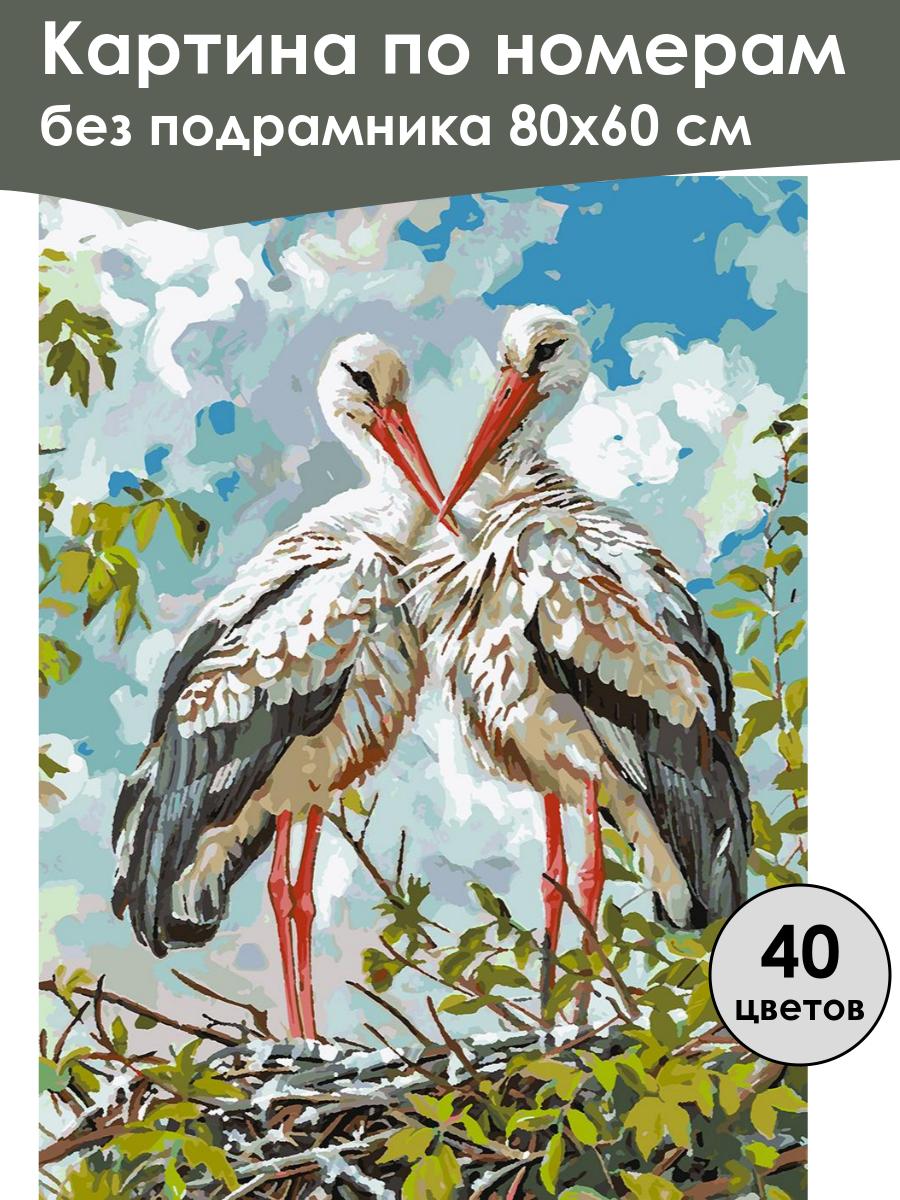 Картина по номерам
без подрамника 80х60 см

40
цветов