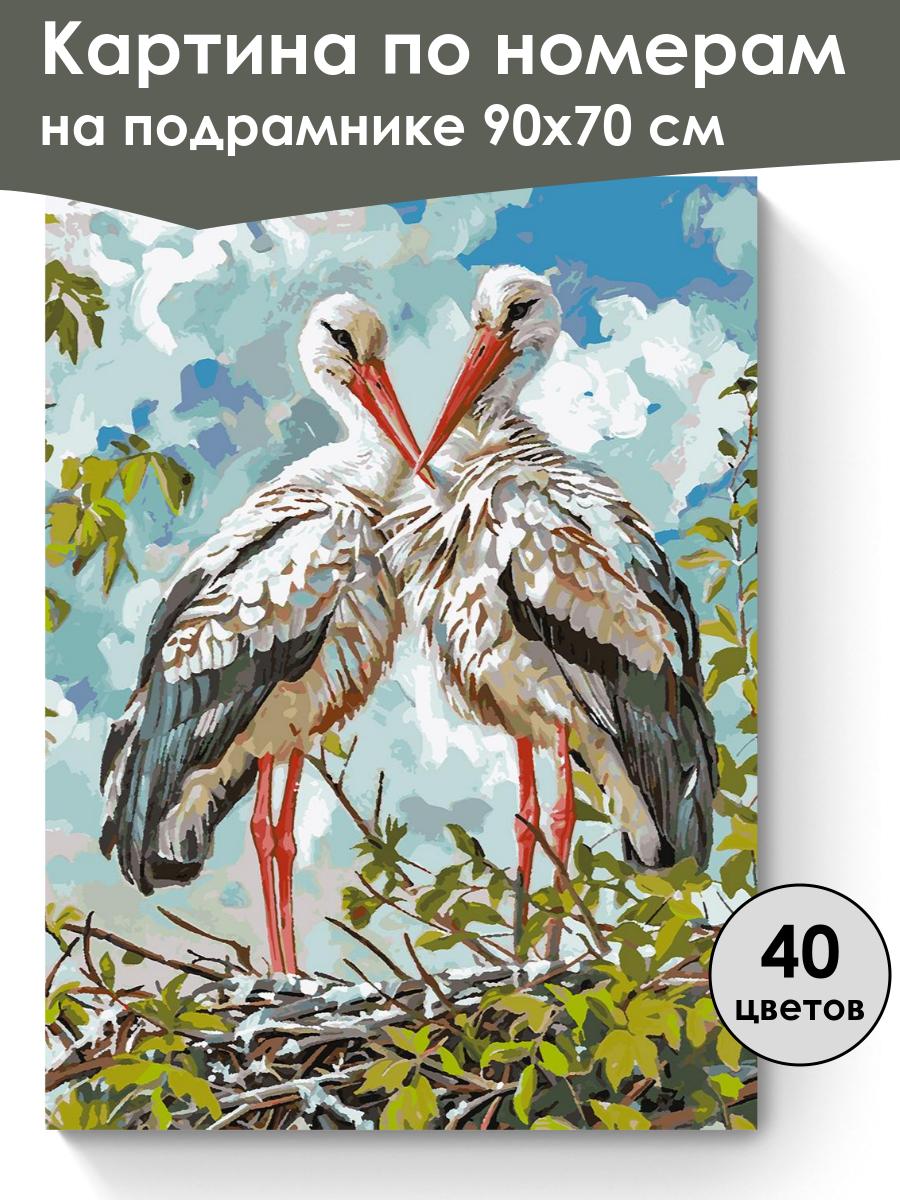 Картина по номерам
на подрамнике 90х70 см

40
цветов