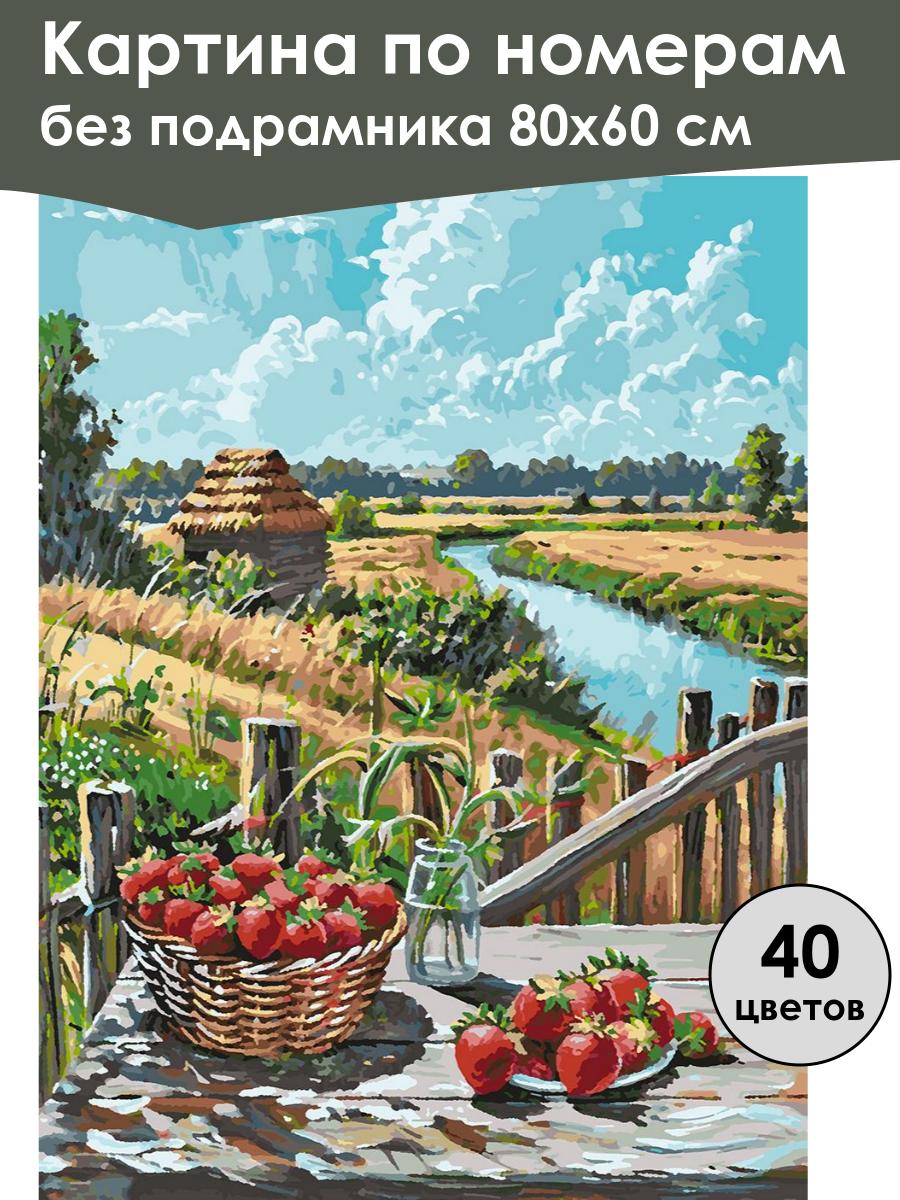 Картина по номерам
без подрамника 80х60 см

40
цветов