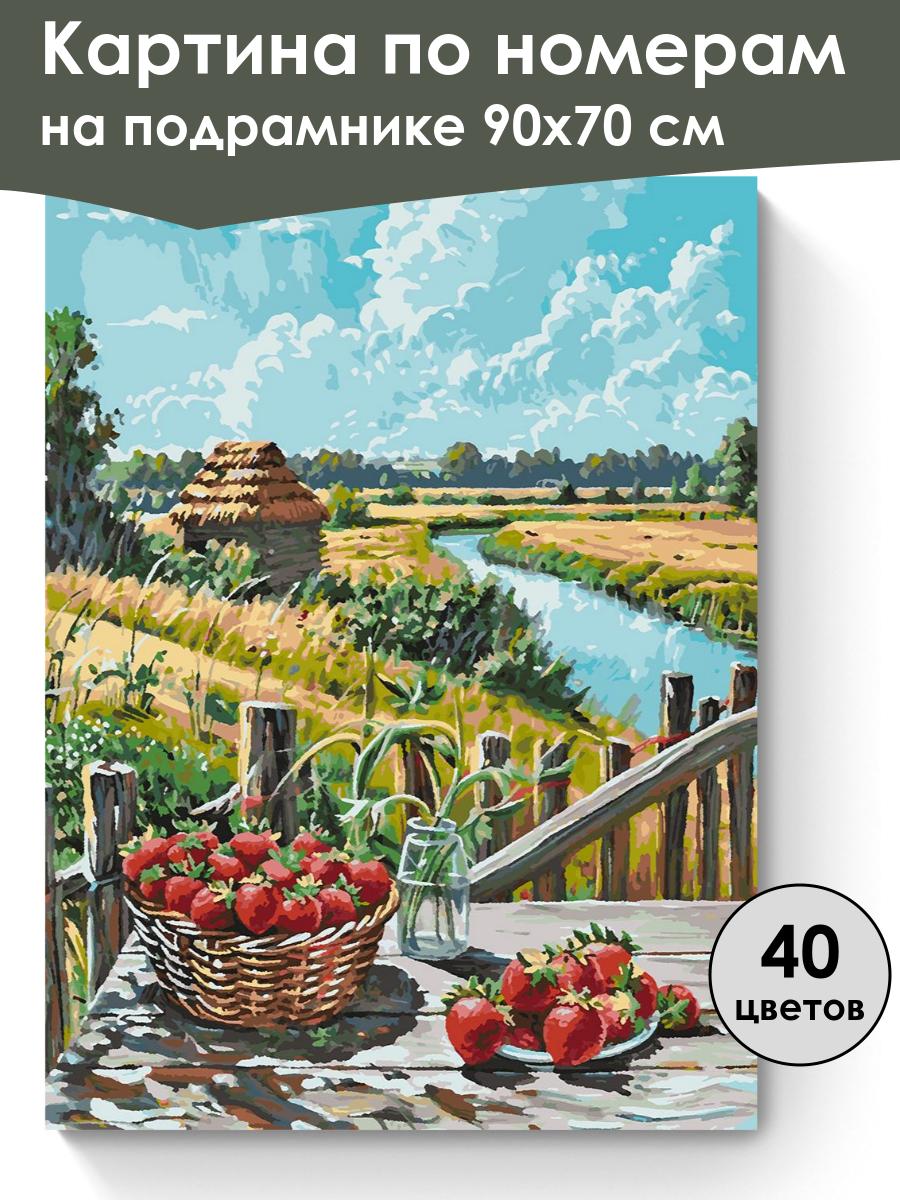 Картина по номерам
на подрамнике 90x70 см

40
цветов