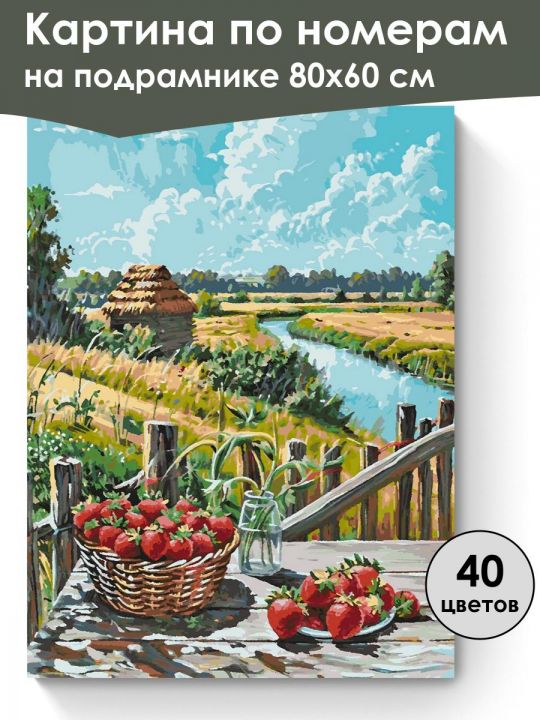 Картина по номерам на подрамнике 80х60 см

40 цветов