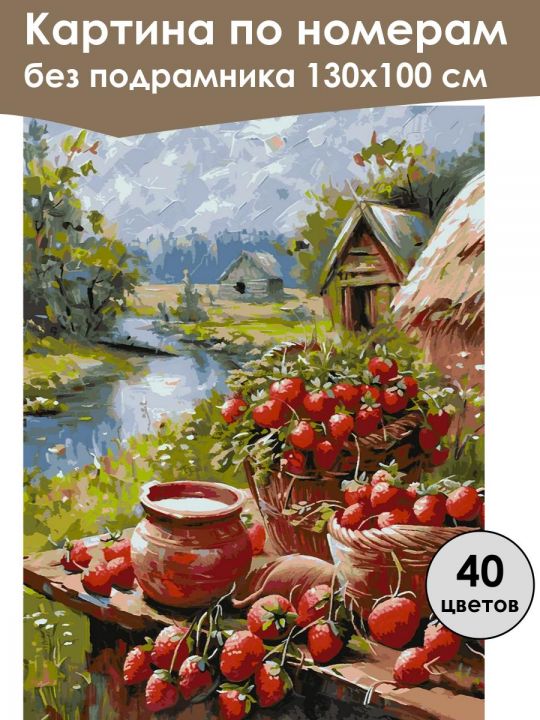 Картина по номерам
без подрамника 130х100 см

40
цветов