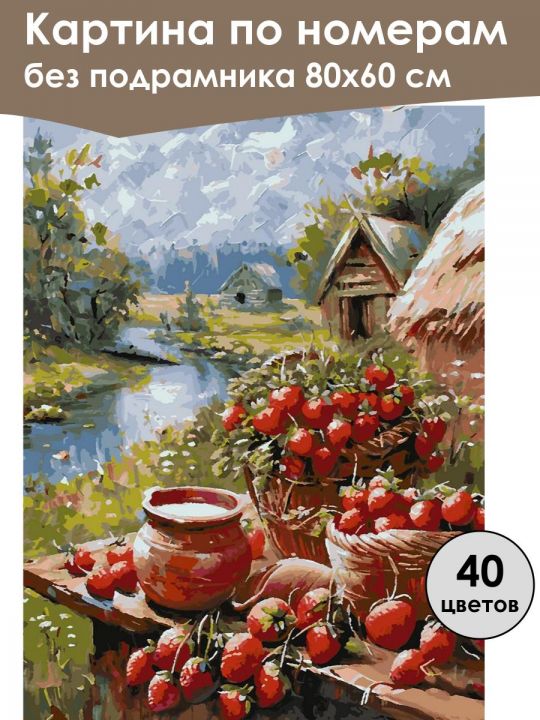 Картина по номерам
без подрамника 80х60 см

40
цветов