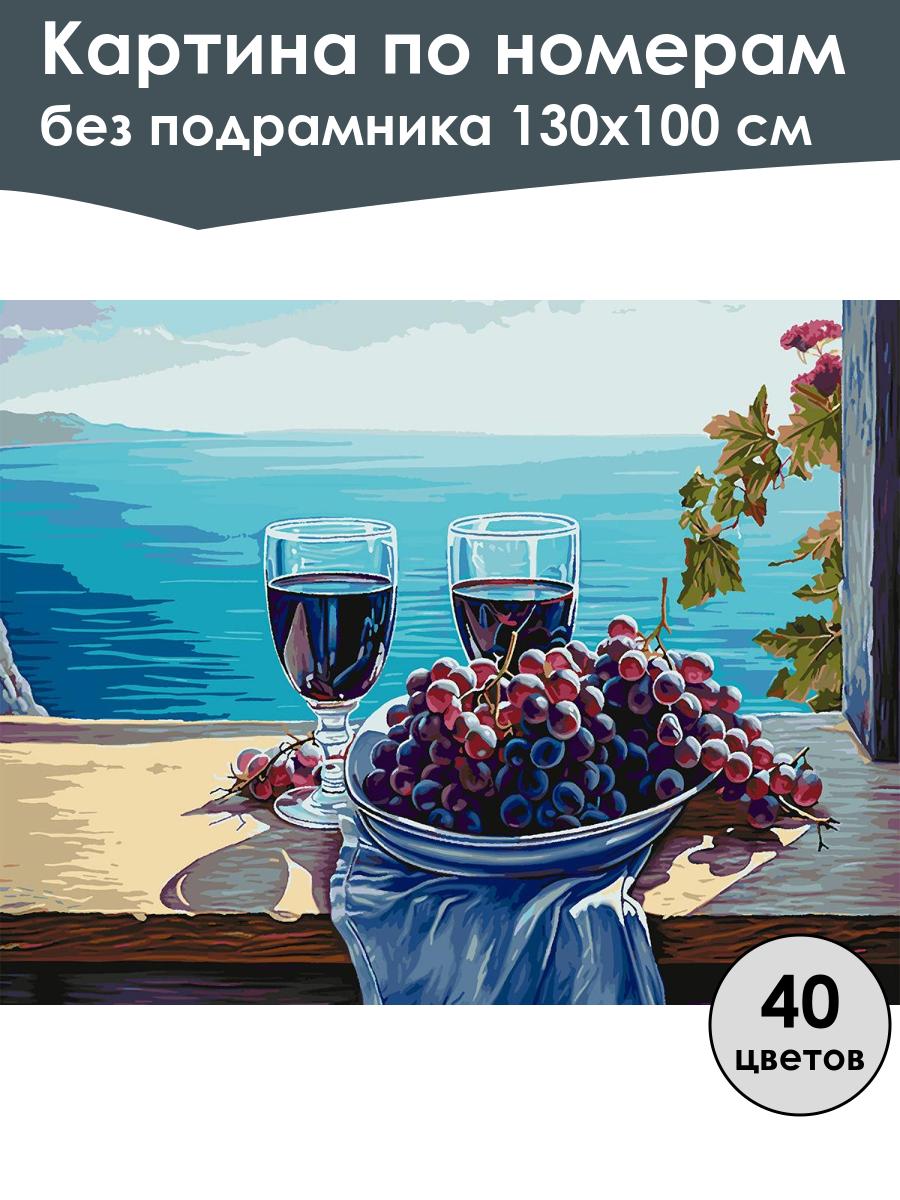 Картина по номерам
без подрамника 130х100 см

40
цветов