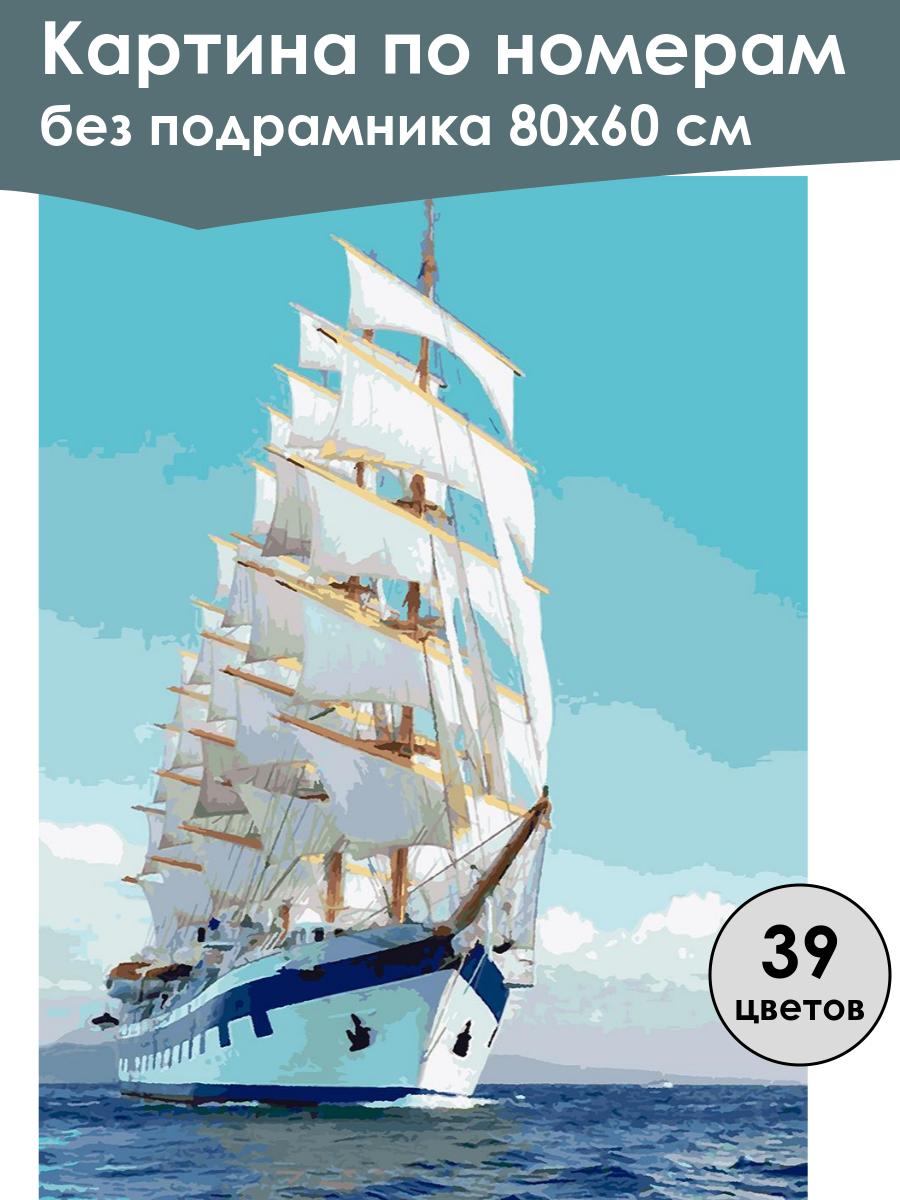 Картина по номерам
без подрамника 80х60 см

39
цветов