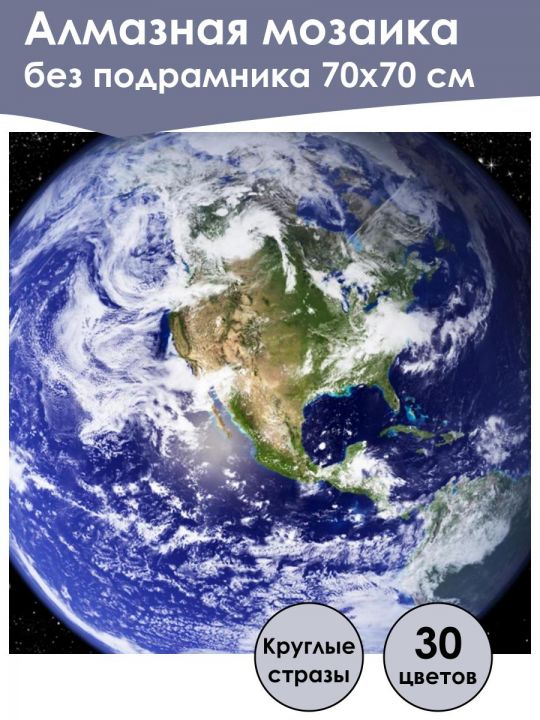 Алмазная мозаика
без подрамника 70х70 см

Круглые стразы

30 цветов