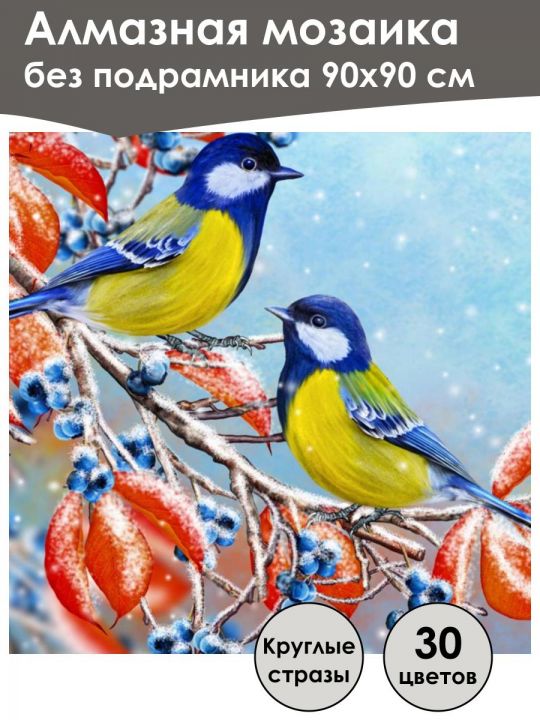 Алмазная мозаика
без подрамника 90х90 см

Круглые стразы

30 цветов