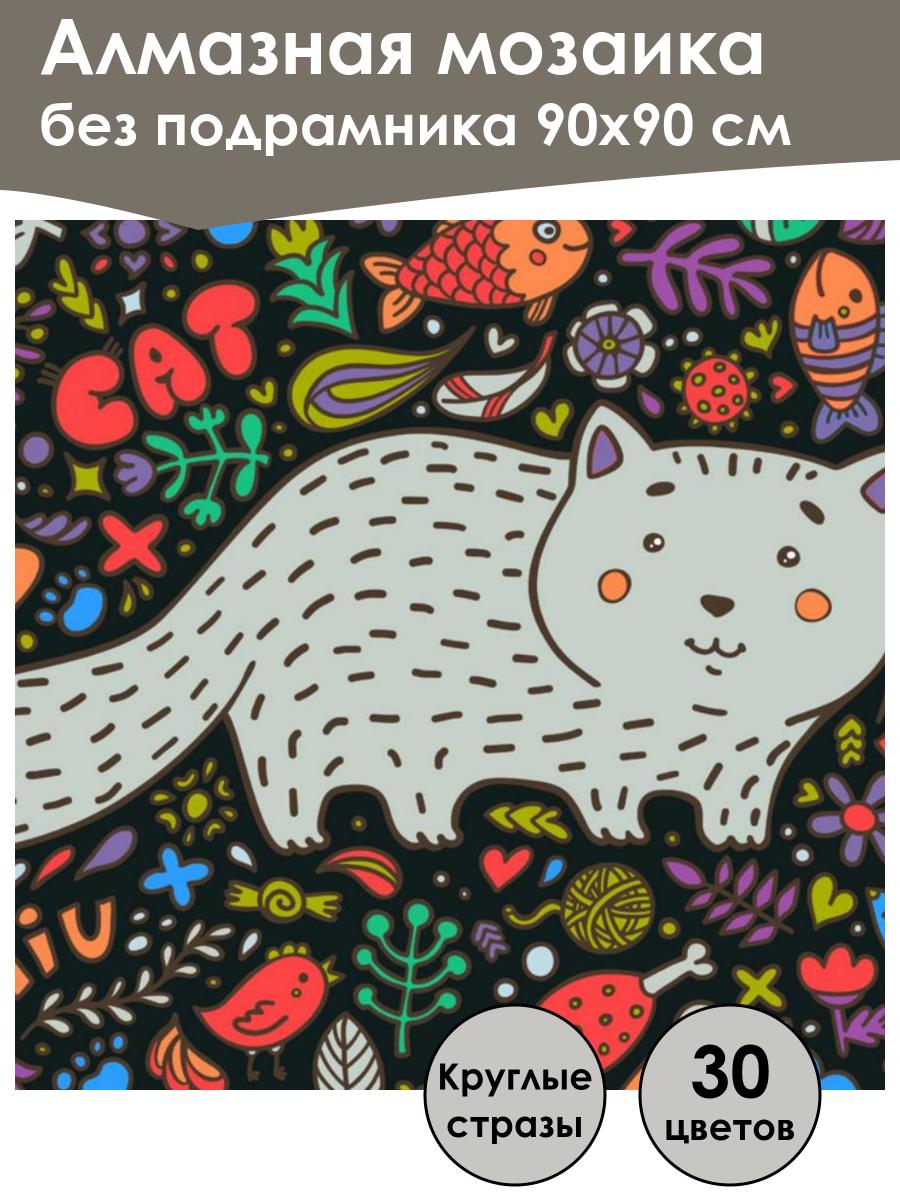 Алмазная мозаика
без подрамника 90х90 см

CAT

iU

Круглые стразы

30 цветов