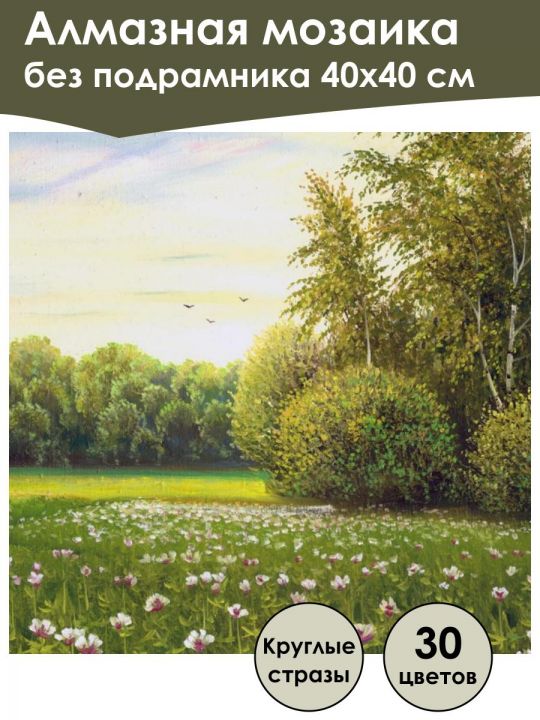 Алмазная мозаика
без подрамника 40х40 см

Круглые стразы

30 цветов