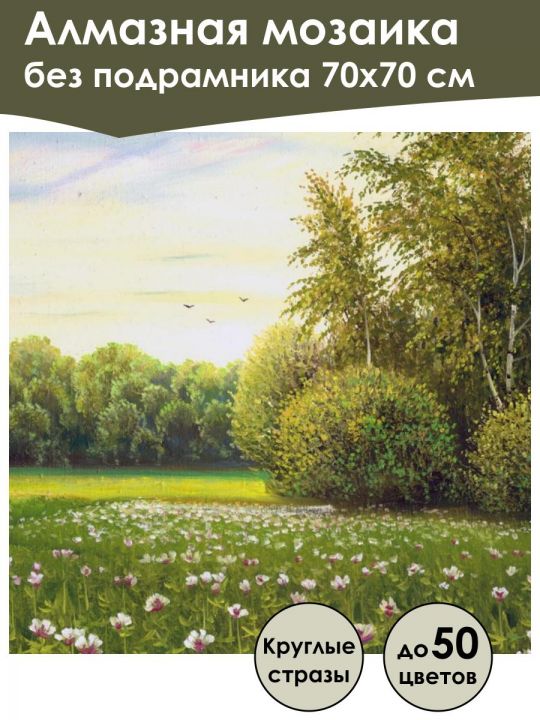 Алмазная мозаика
без подрамника 70x70 см

Круглые стразы

до 50 цветов