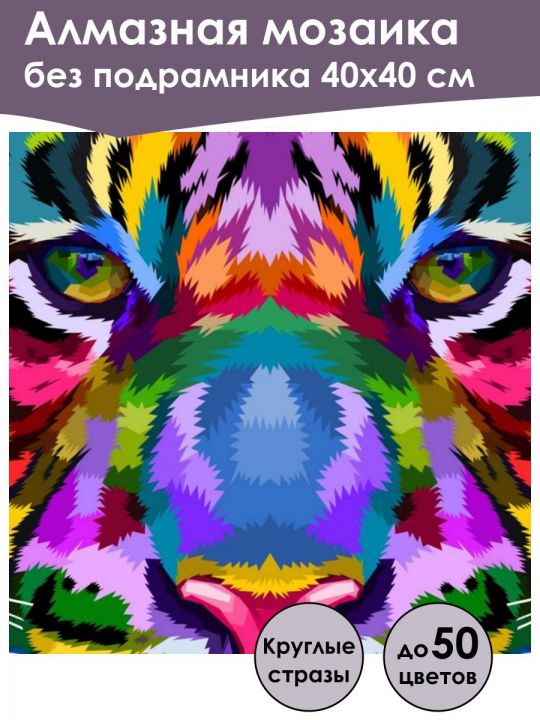 Алмазная мозаика
без подрамника 40х40 см

Круглые стразы

до 50 цветов