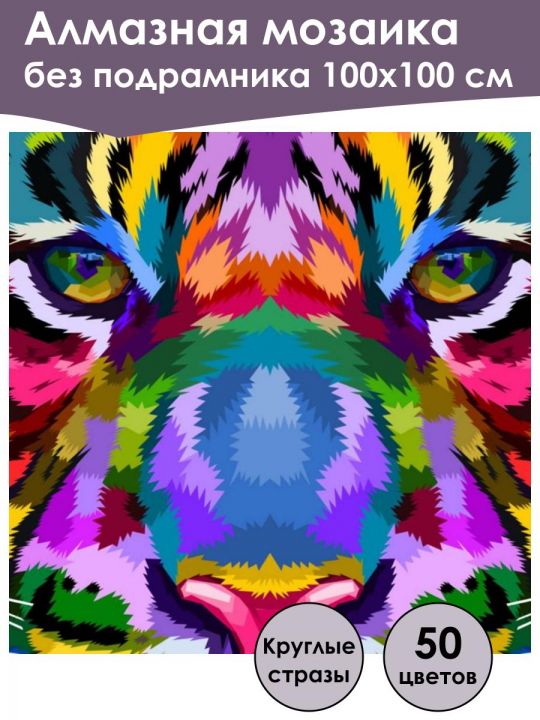 Алмазная мозаика
без подрамника 100х100 см

Круглые стразы

50 цветов