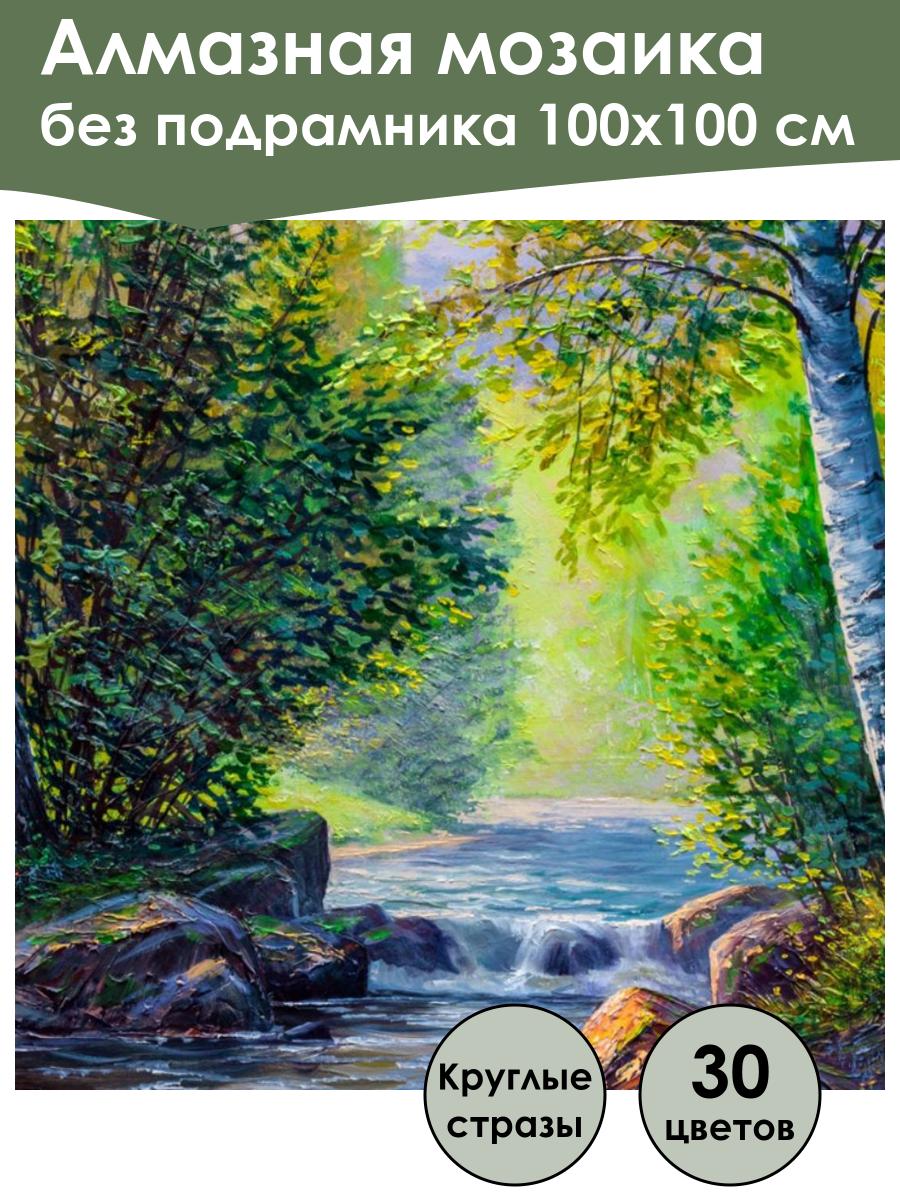 Алмазная мозаика
без подрамника 100х100 см

Круглые стразы

30 цветов