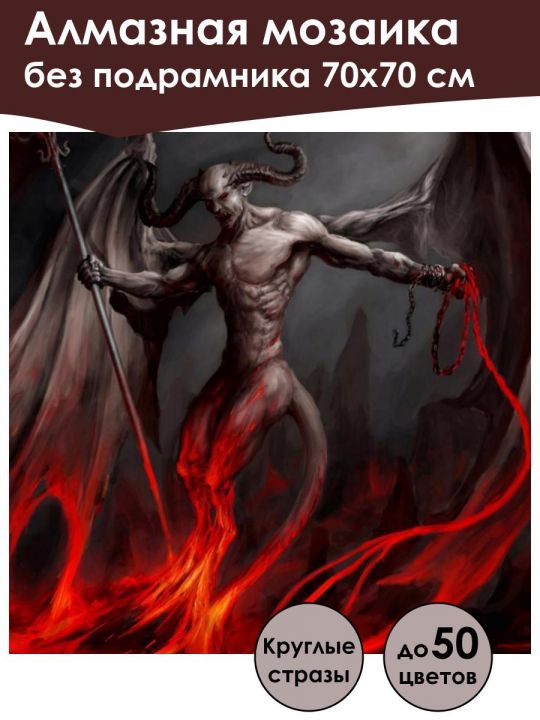 Алмазная мозаика
без подрамника 70x70 см

Круглые стразы

до 50 цветов