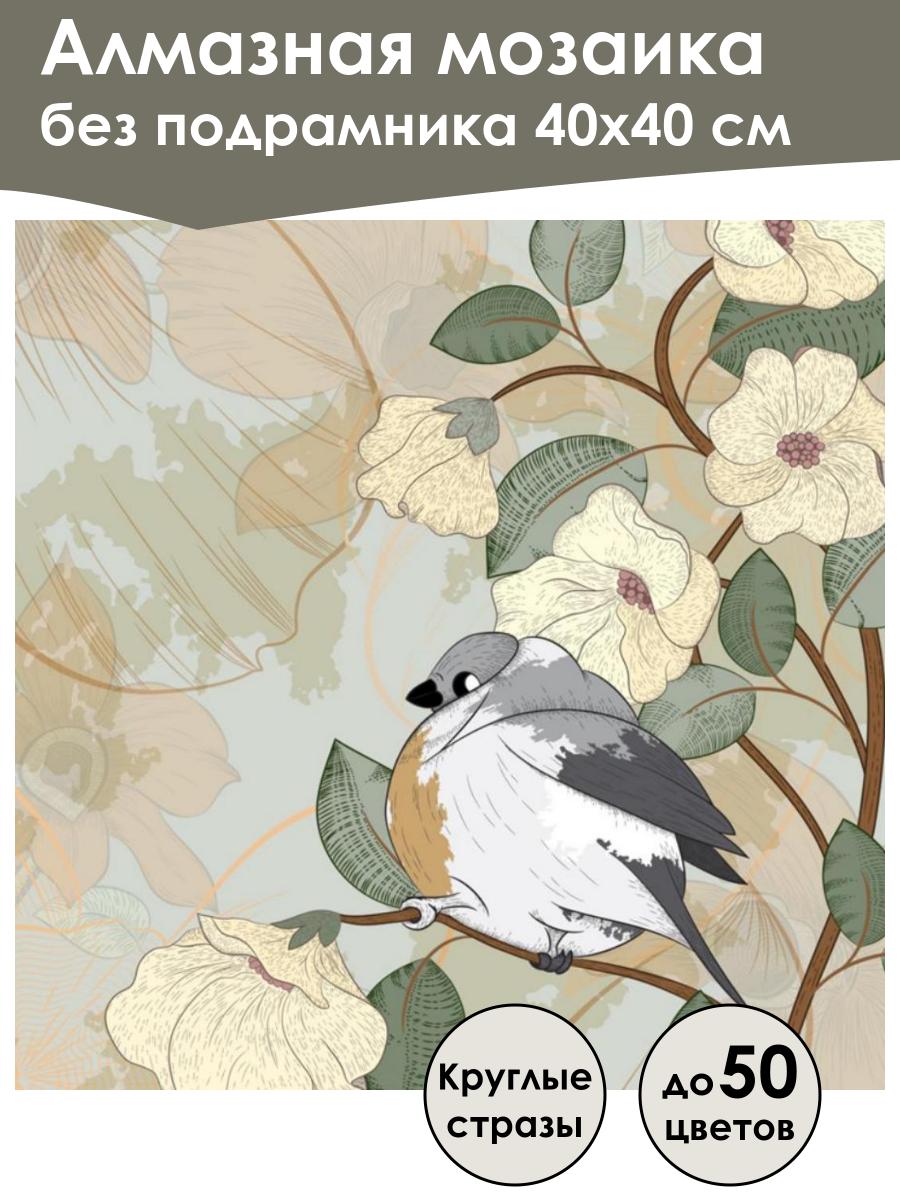 Алмазная мозаика
без подрамника 40х40 см

Круглые стразы

до 50 цветов