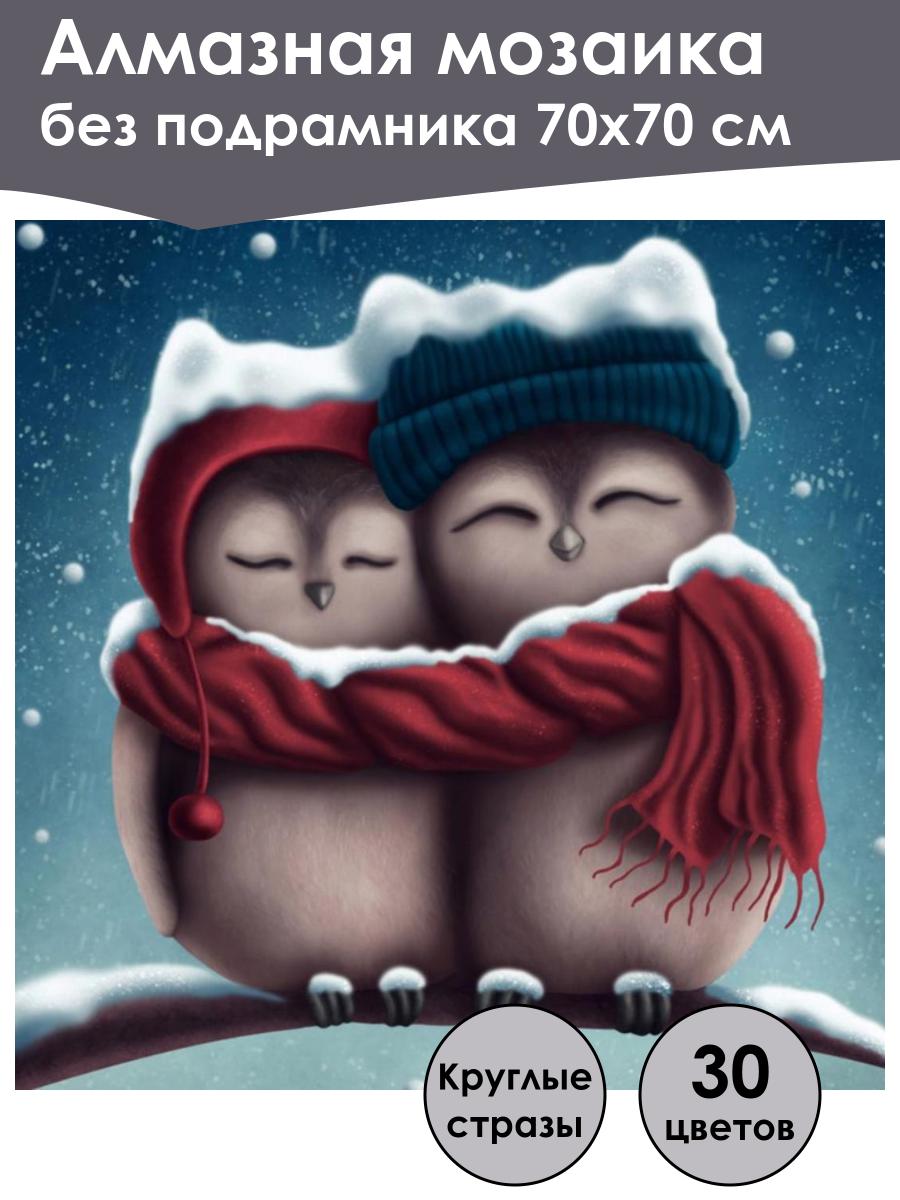 Алмазная мозаика
без подрамника 70х70 см

Круглые стразы

30 цветов