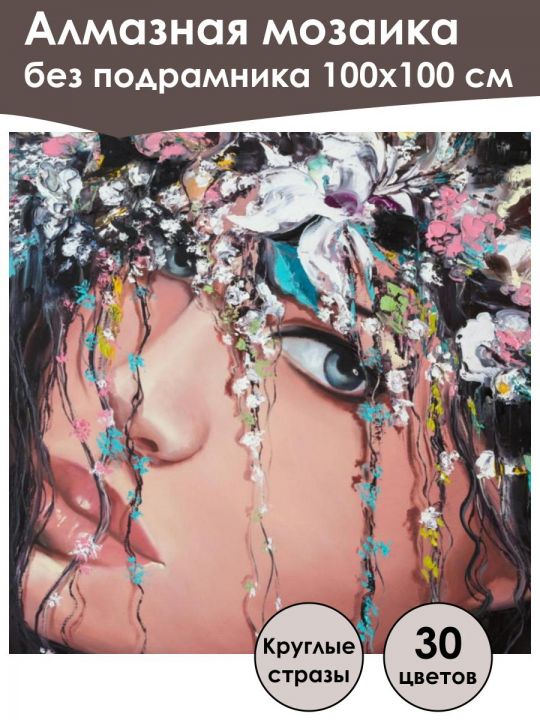 Алмазная мозаика
без подрамника 100х100 см

Круглые стразы

30 цветов