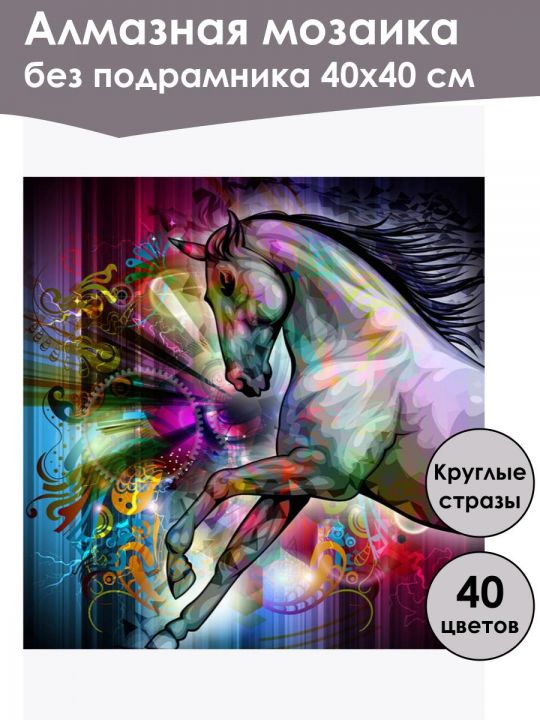 Алмазная мозаика
без подрамника 40х40 см

Круглые стразы

40 цветов