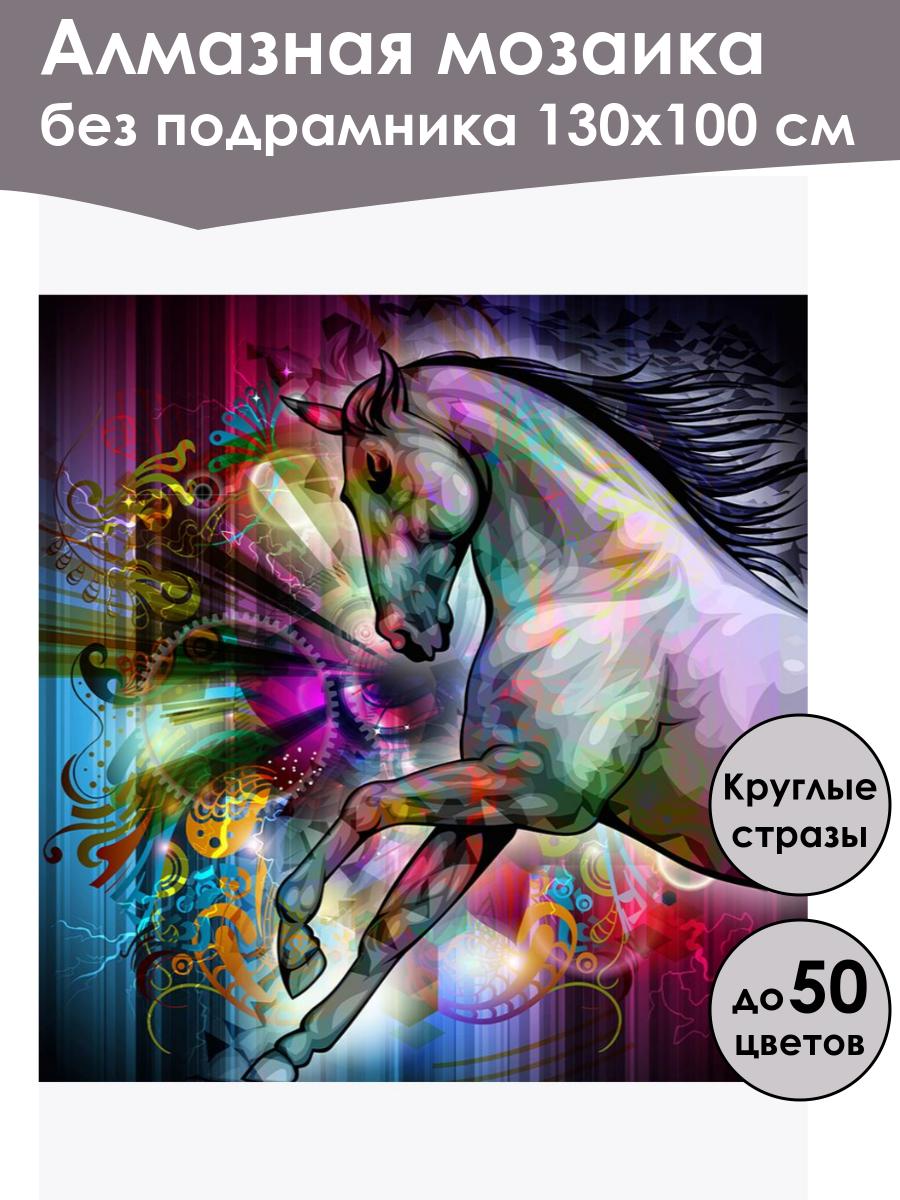 Алмазная мозаика
без подрамника 130х100 см

Круглые стразы

до 50 цветов