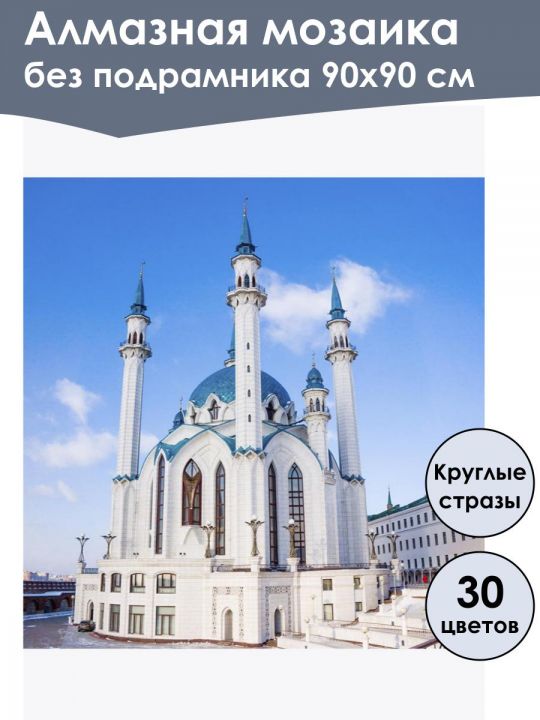 Алмазная мозаика
без подрамника 90х90 см

Круглые стразы

30 цветов