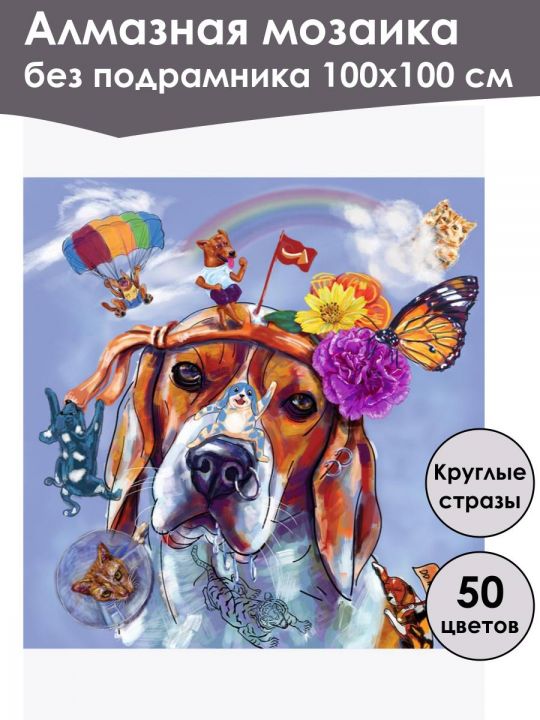 Алмазная мозаика
без подрамника 100х100 см

Круглые стразы

50 цветов