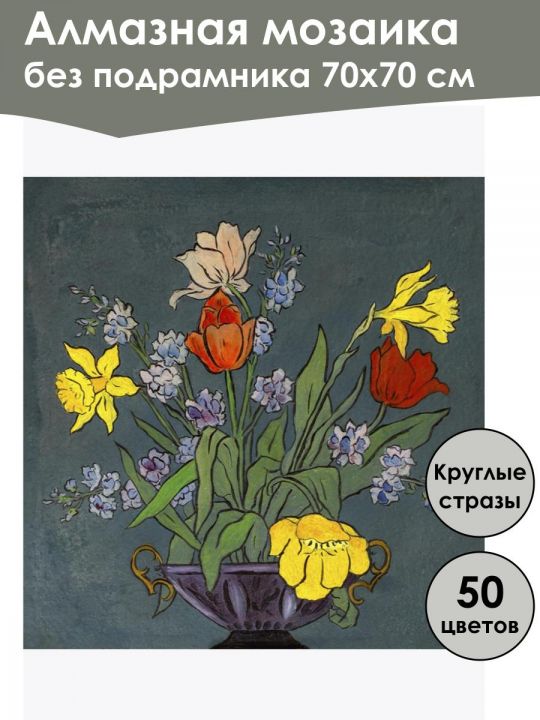 Алмазная мозаика
без подрамника 70x70 см

Круглые стразы

50 цветов