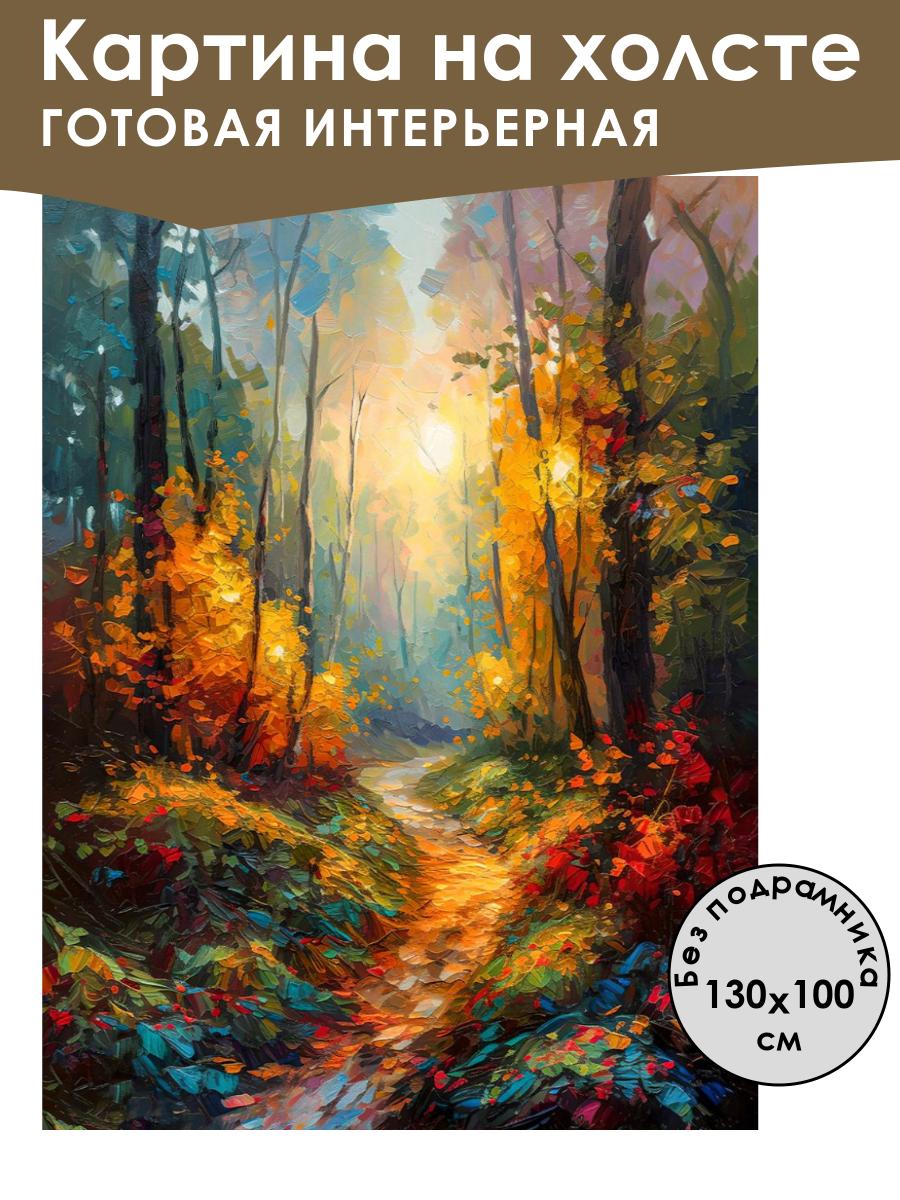 Картина на холсте
ГОТОВАЯ ИНТЕРЬЕРНАЯ

Без подрамника
130x100
см