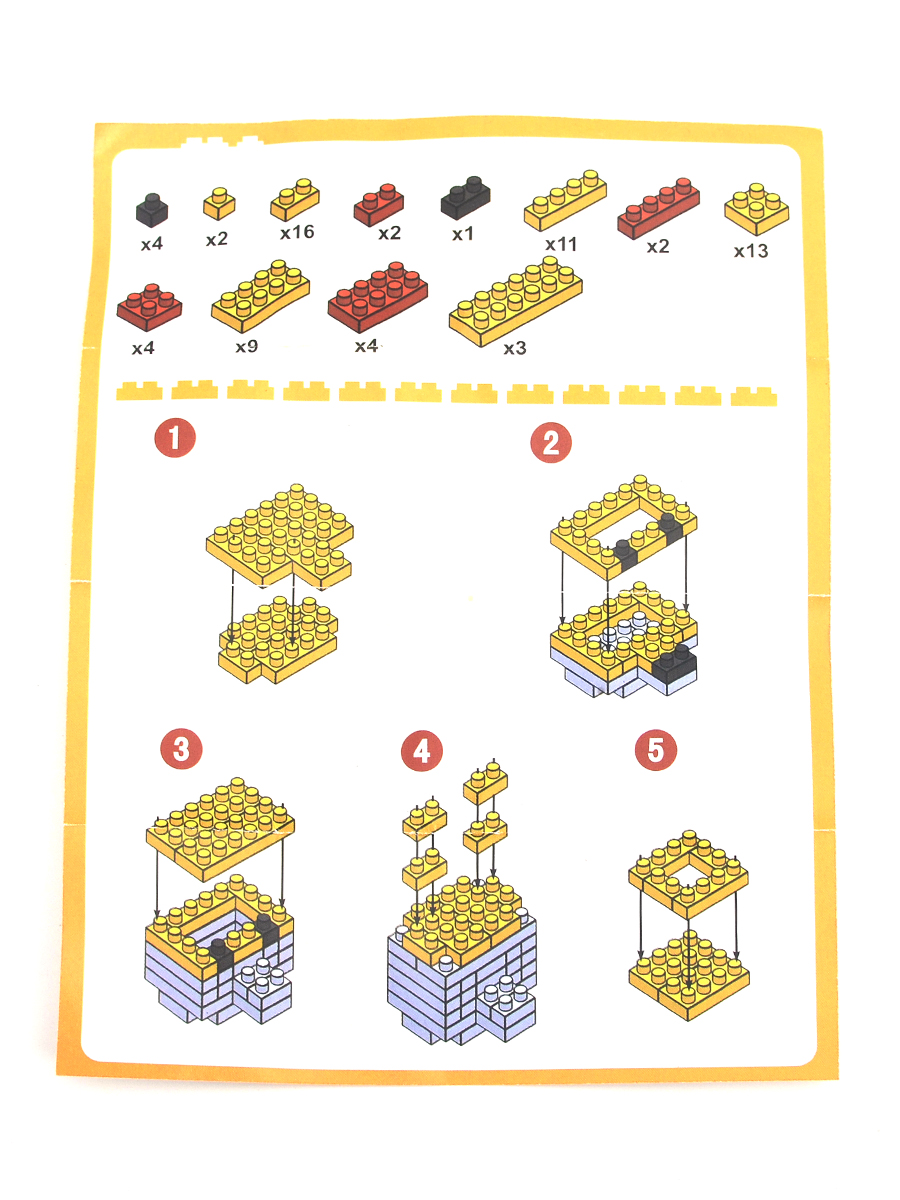 x4 x2 x16 x2 x1 x11 x2 x13

x4 x9 x4 x3

1

2

3

4

5