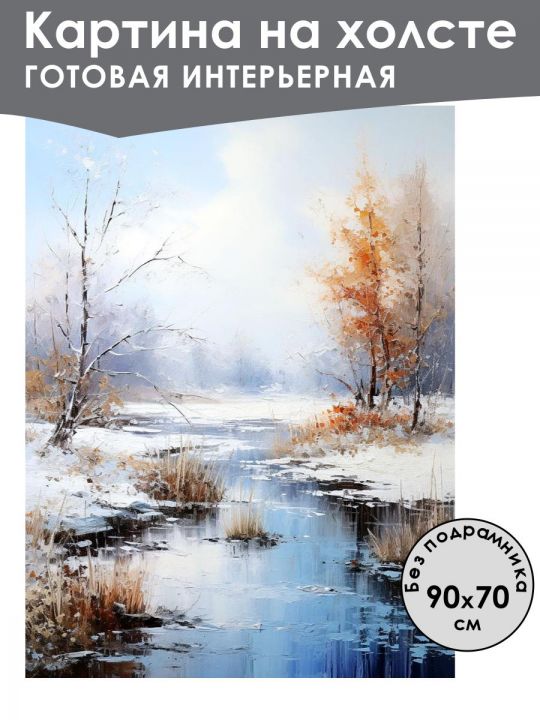 Картина на холсте
ГОТОВАЯ ИНТЕРЬЕРНАЯ

Без подрамника
90x70
см