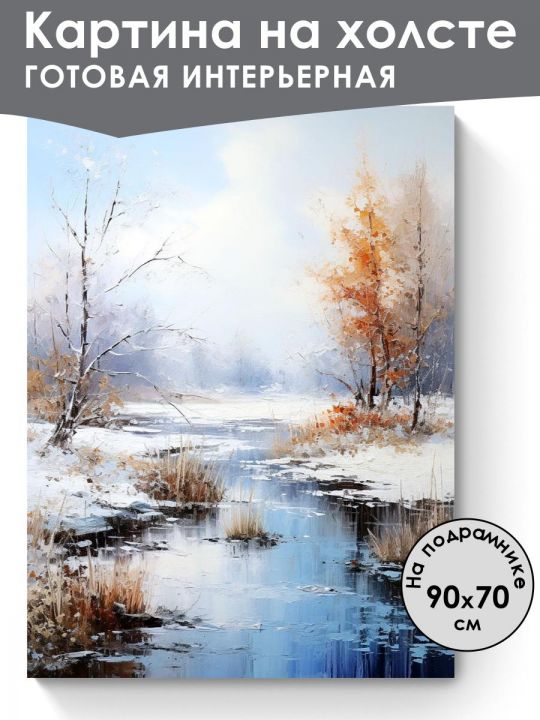 Картина на холсте
ГОТОВАЯ ИНТЕРЬЕРНАЯ

На подрамнике
90x70
см